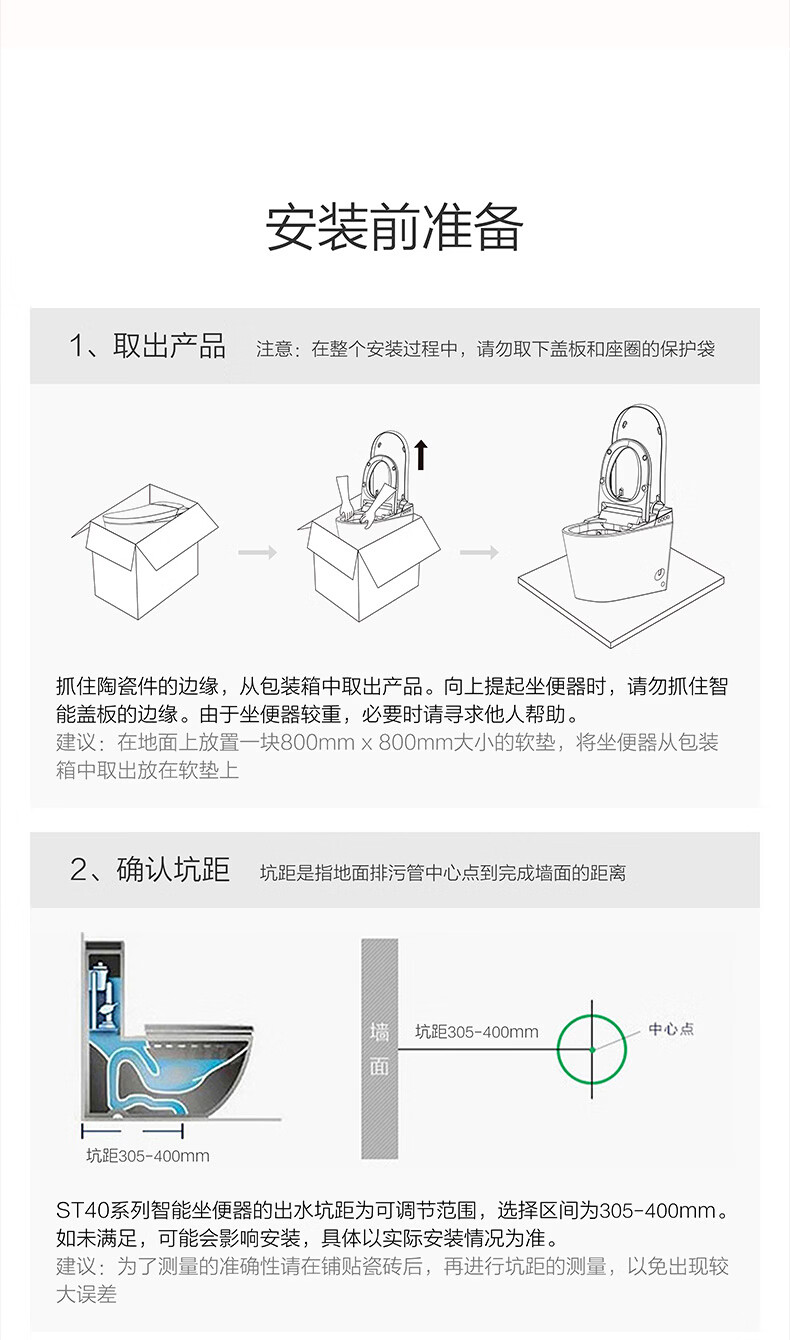 安装前准备

1、取出产品 注意：在整个安装过程中，请勿取下盖板和座圈的保护袋

抓住陶瓷件的边缘，从包装箱中取出产品。向上提起坐便器时，请勿抓住智能盖板的边缘。由于坐便器较重，必要时请寻求他人帮助。
建议：在地面上放置一块800mm x 800mm大小的软垫，将坐便器从包装箱中取出放在软垫上

2、确认坑距 坑距是指地面排污管中心点到完成墙面的距离

坑距305-400mm

墙面 坑距305-400mm 中心点

ST40系列智能坐便器的出水坑距为可调节范围，选择区间为305-400mm。如未满足，可能会影响安装，具体以实际安装情况为准。
建议：为了测量的准确性请在铺贴瓷砖后，再进行坑距的测量，以免出现较大误差