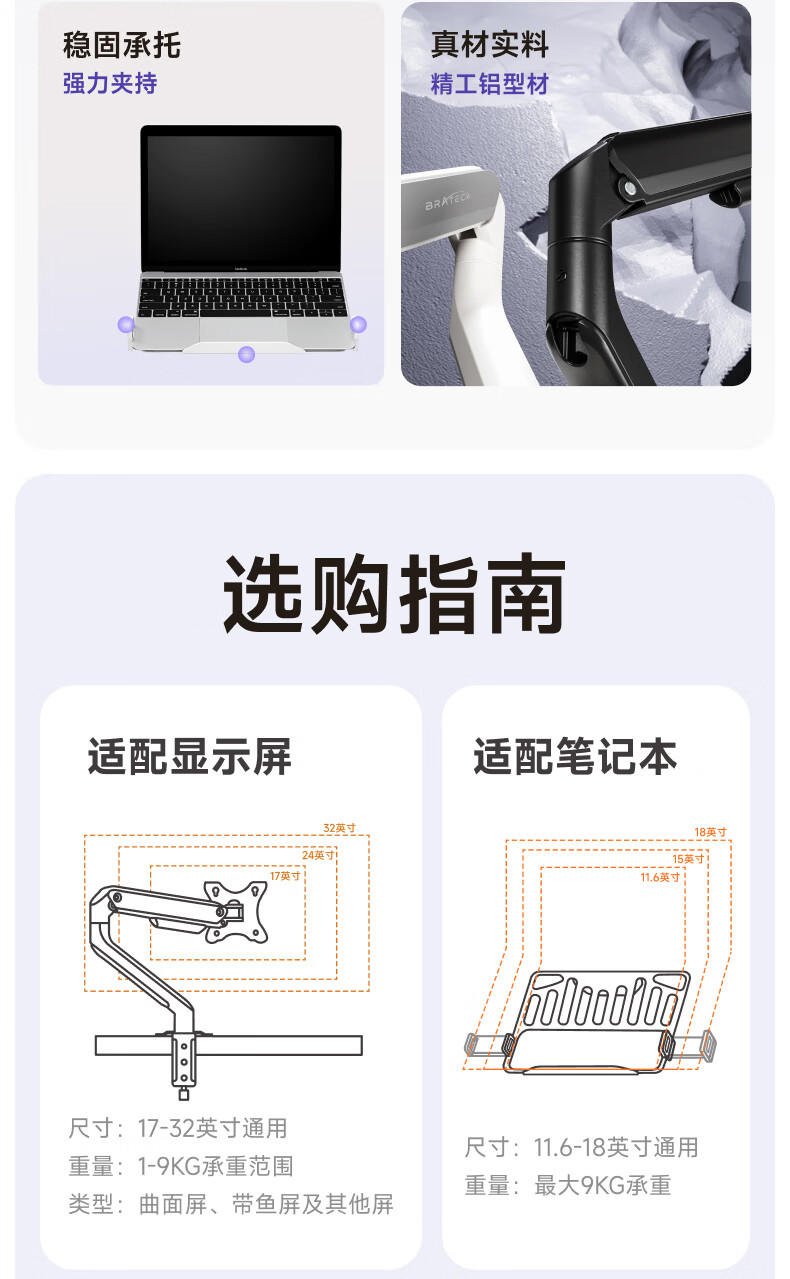 稳固承托
强力夹持

MacBook

真材实料
精工铝型材

BRATECK

选购指南

适配显示屏

32英寸
24英寸
17英寸

尺寸：17-32英寸通用
重量：1-9KG承重范围
类型：曲面屏、带鱼屏及其他屏

适配笔记本

18英寸
15英寸
11.6英寸

尺寸：11.6-18英寸通用
重量：最大9KG承重