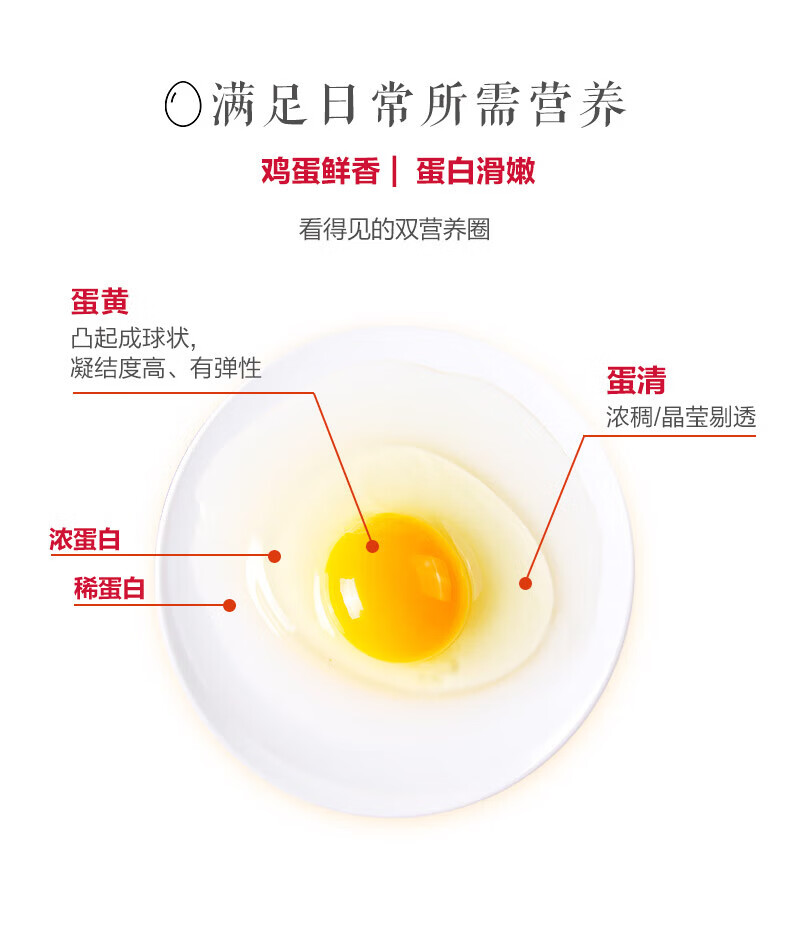 满足日常所需营养

鸡蛋鲜香 | 蛋白滑嫩

看得见的双营养圈

蛋黄
凸起成球状，
凝结度高、有弹性

蛋清
浓稠/晶莹剔透

浓蛋白

稀蛋白