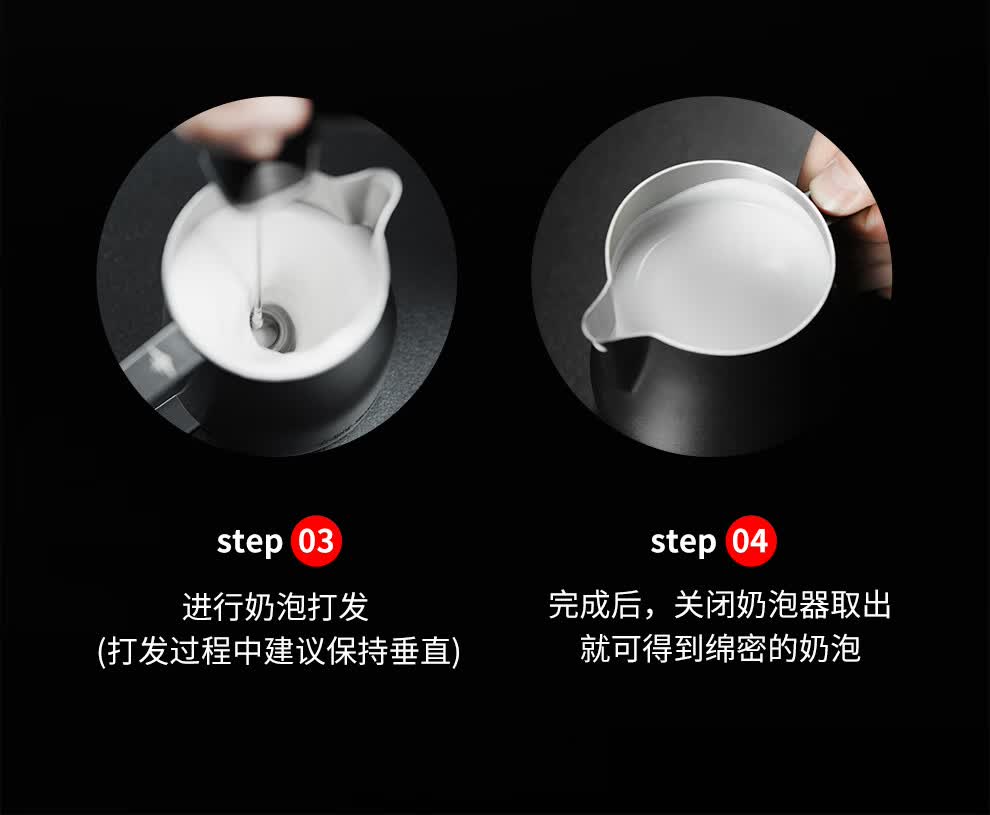 step 03
进行奶泡打发
(打发过程中建议保持垂直)

step 04
完成后，关闭奶泡器取出
就可得到绵密的奶泡