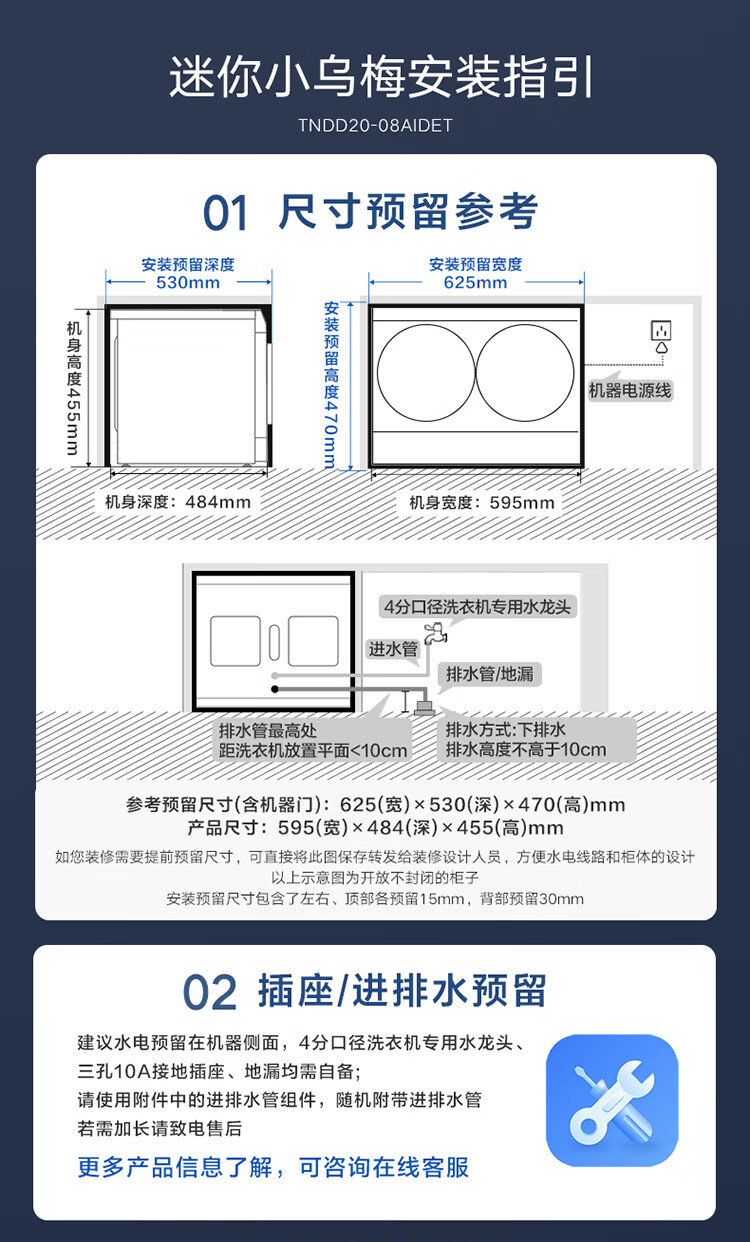 迷你小乌梅安装指引

TNDD20-08AIDET

01 尺寸预留参考

安装预留深度
530mm

机身高度455mm

机身深度：484mm

安装预留宽度
625mm

安装预留高度470mm

机器电源线

机身宽度：595mm

4分口径洗衣机专用水龙头

进水管

排水管/地漏

排水管最高处
距洗衣机放置平面<10cm

排水方式:下排水
排水高度不高于10cm

参考预留尺寸(含机器门)：625(宽)×530(深)×470(高)mm
产品尺寸：595(宽)×484(深)×455(高)mm

如您装修需要提前预留尺寸，可直接将此图保存转发给装修设计人员，方便水电线路和柜体的设计
以上示意图为开放不封闭的柜子
安装预留尺寸包含了左右、顶部各预留15mm，背部预留30mm

02 插座/进排水预留

建议水电预留在机器侧面，4分口径洗衣机专用水龙头、三孔10A接地插座、地漏均需自备;
请使用附件中的进排水管组件，随机附带进排水管
若需加长请致电售后

更多产品信息了解，可咨询在线客服