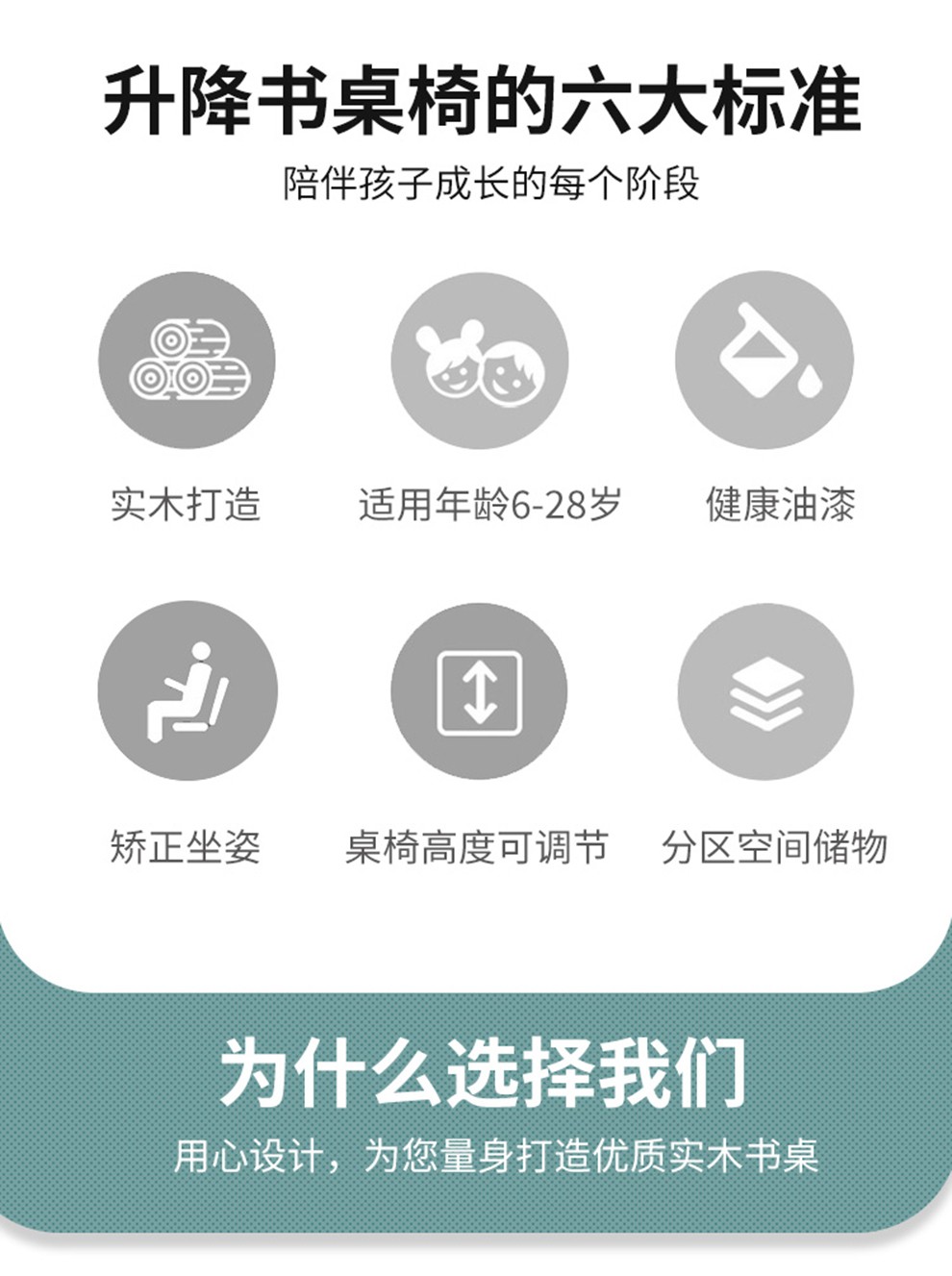 升降书桌椅的六大标准

陪伴孩子成长的每个阶段

实木打造

适用年龄6-28岁

健康油漆

矫正坐姿

桌椅高度可调节

分区空间储物

为什么选择我们

用心设计，为您量身打造优质实木书桌