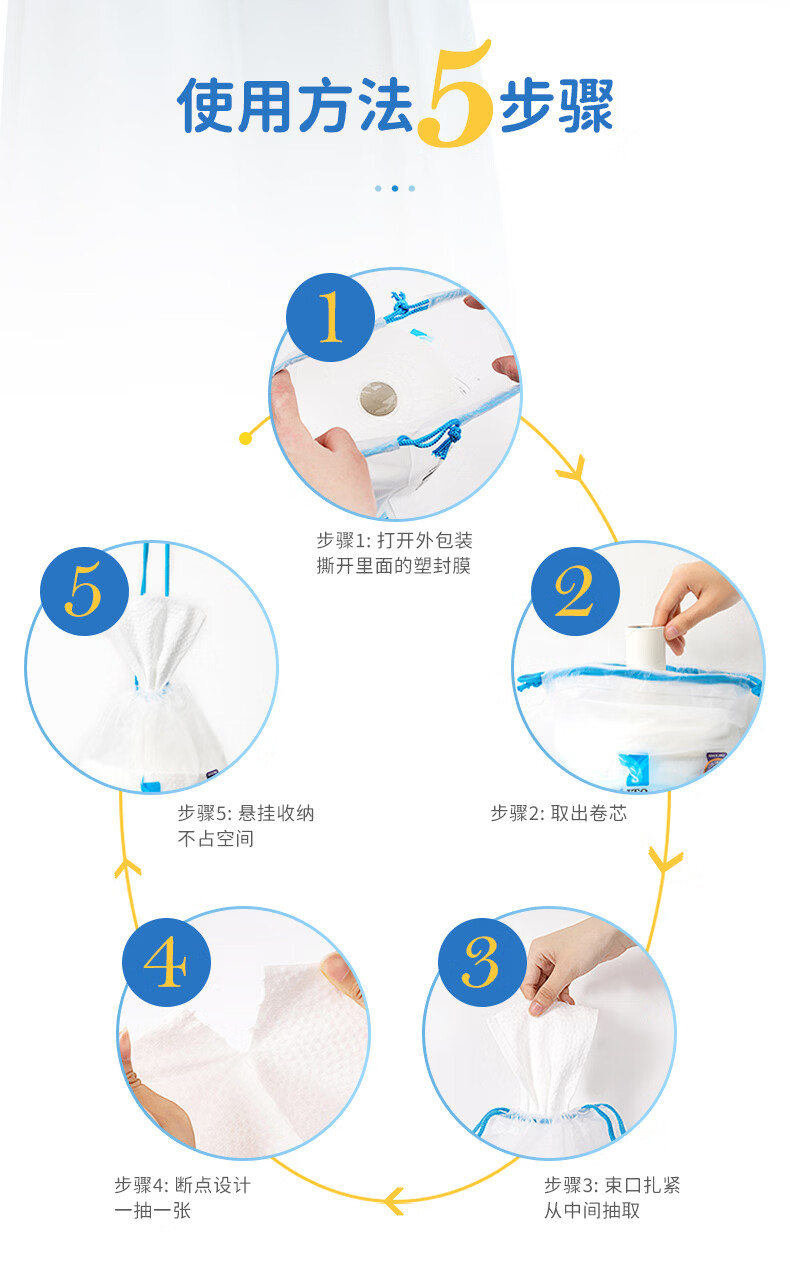 使用方法5步骤

1

步骤1: 打开外包装
撕开里面的塑封膜

2

步骤2: 取出卷芯

3

步骤3: 束口扎紧
从中间抽取

4

步骤4: 断点设计
一抽一张

5

步骤5: 悬挂收纳
不占空间