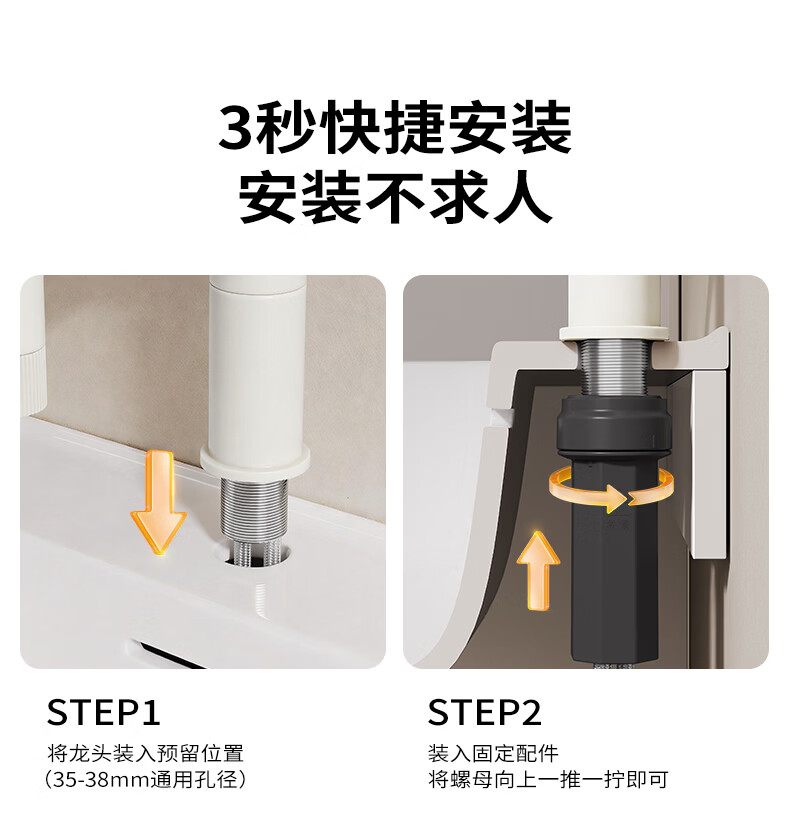 3秒快捷安装
安装不求人

STEP1
将龙头装入预留位置
（35-38mm通用孔径）

STEP2
装入固定配件
将螺母向上一推一拧即可