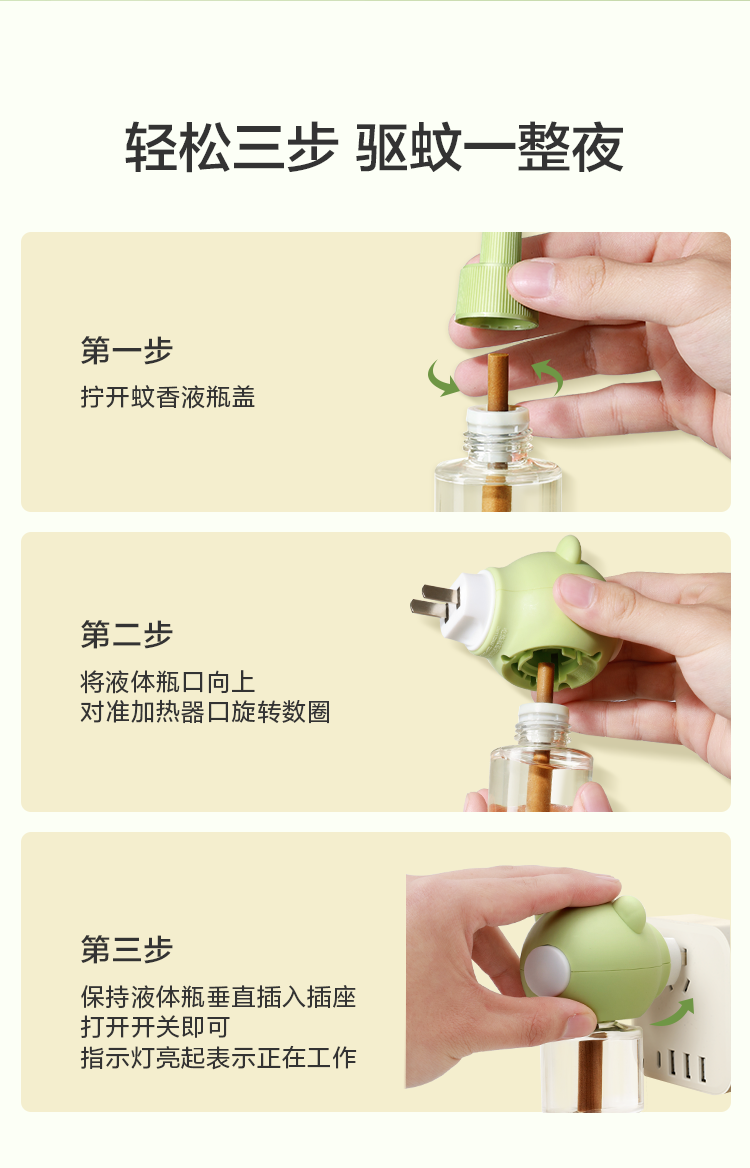 轻松三步 驱蚊一整夜

第一步
拧开蚊香液瓶盖

第二步
将液体瓶口向上
对准加热器口旋转数圈

第三步
保持液体瓶垂直插入插座
打开开关即可
指示灯亮起表示正在工作