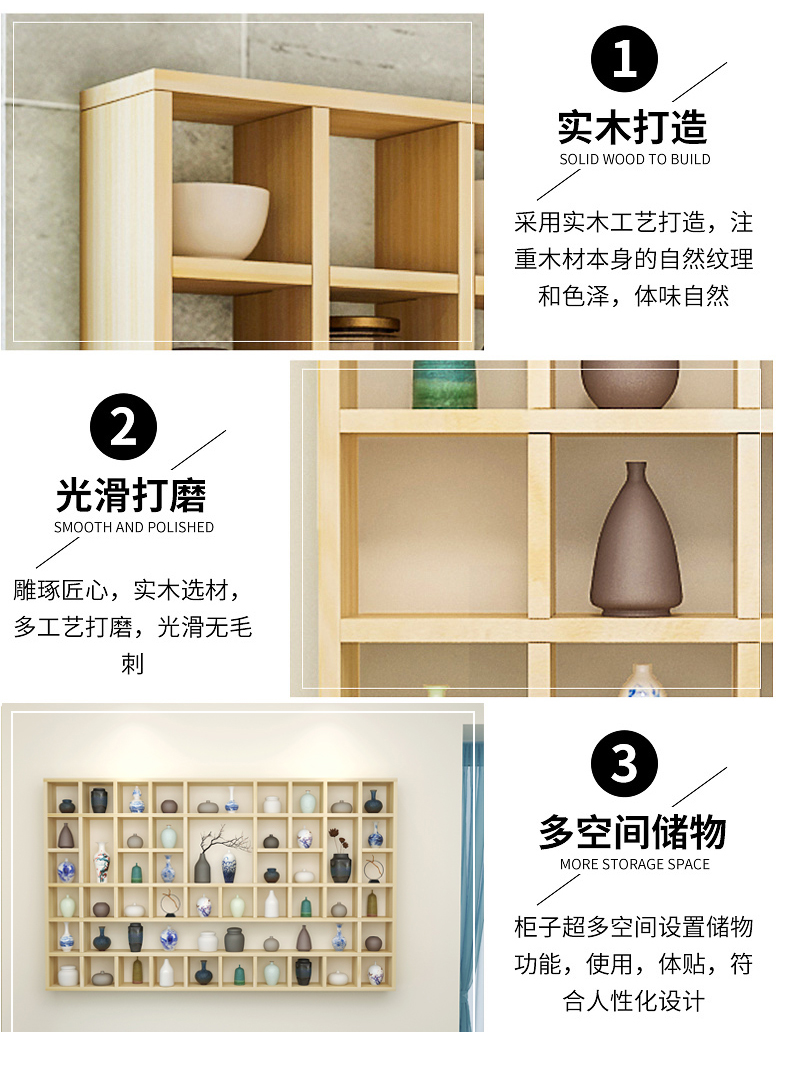 1

实木打造

SOLID WOOD TO BUILD

采用实木工艺打造，注重木材本身的自然纹理和色泽，体味自然

2

光滑打磨

SMOOTH AND POLISHED

雕琢匠心，实木选材，多工艺打磨，光滑无毛刺

3

多空间储物

MORE STORAGE SPACE

柜子超多空间设置储物功能，使用，体贴，符合人性化设计