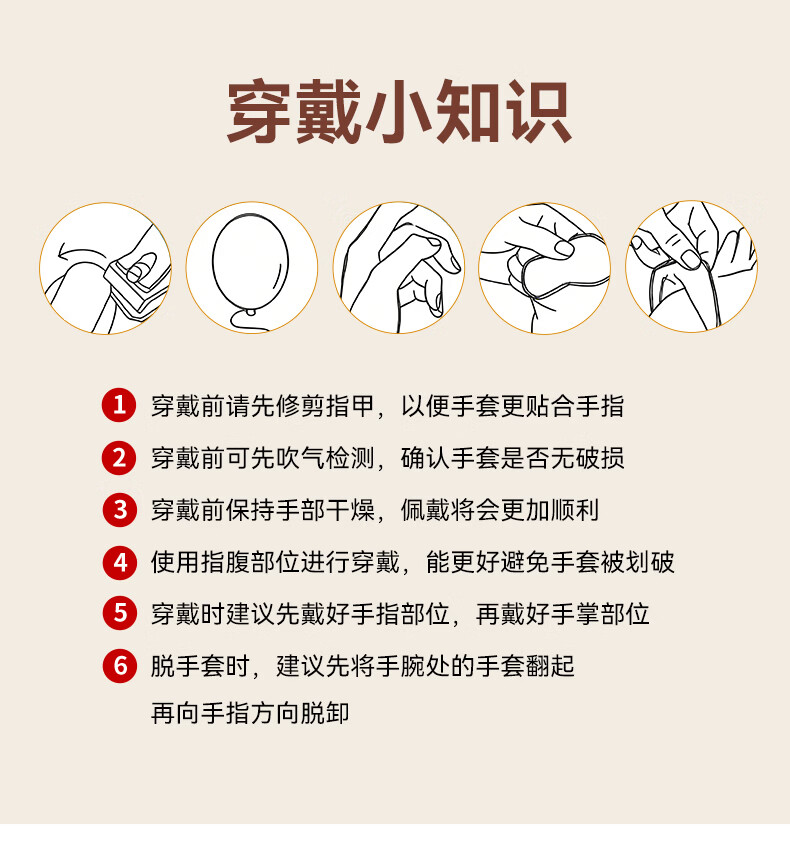 穿戴小知识

1 穿戴前请先修剪指甲，以便手套更贴合手指

2 穿戴前可先吹气检测，确认手套是否无破损

3 穿戴前保持手部干燥，佩戴将会更加顺利

4 使用指腹部位进行穿戴，能更好避免手套被划破

5 穿戴时建议先戴好手指部位，再戴好手掌部位

6 脱手套时，建议先将手腕处的手套翻起
再向手指方向脱卸