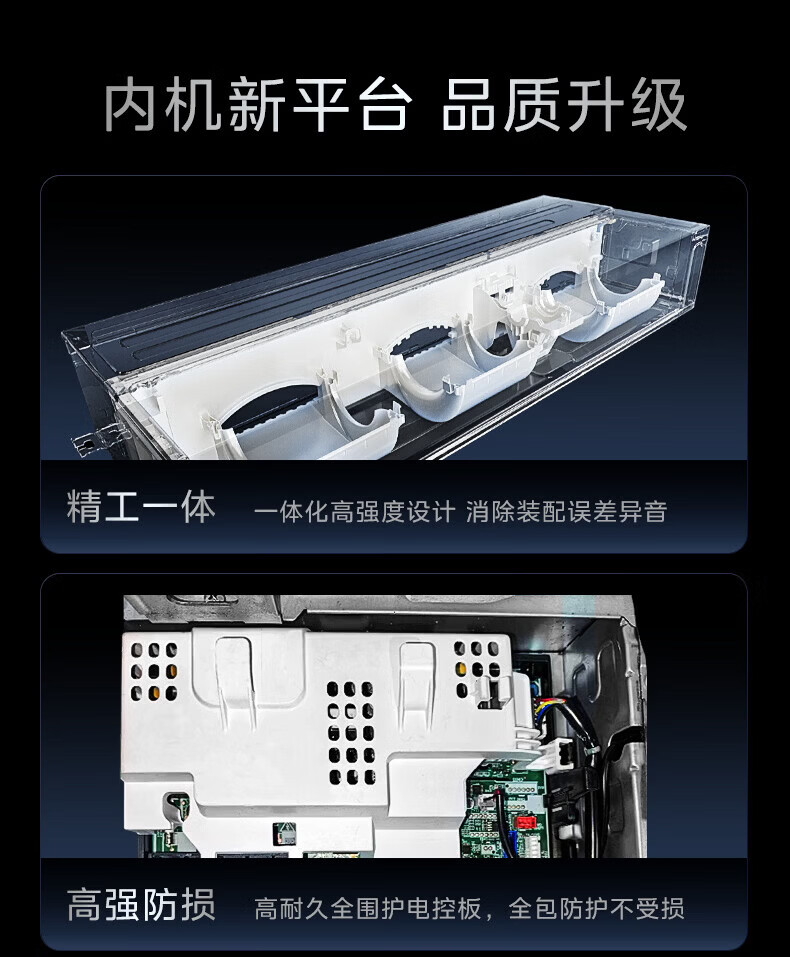 内机新平台 品质升级

精工一体 一体化高强度设计 消除装配误差异音

高强防损 高耐久全围护电控板，全包防护不受损