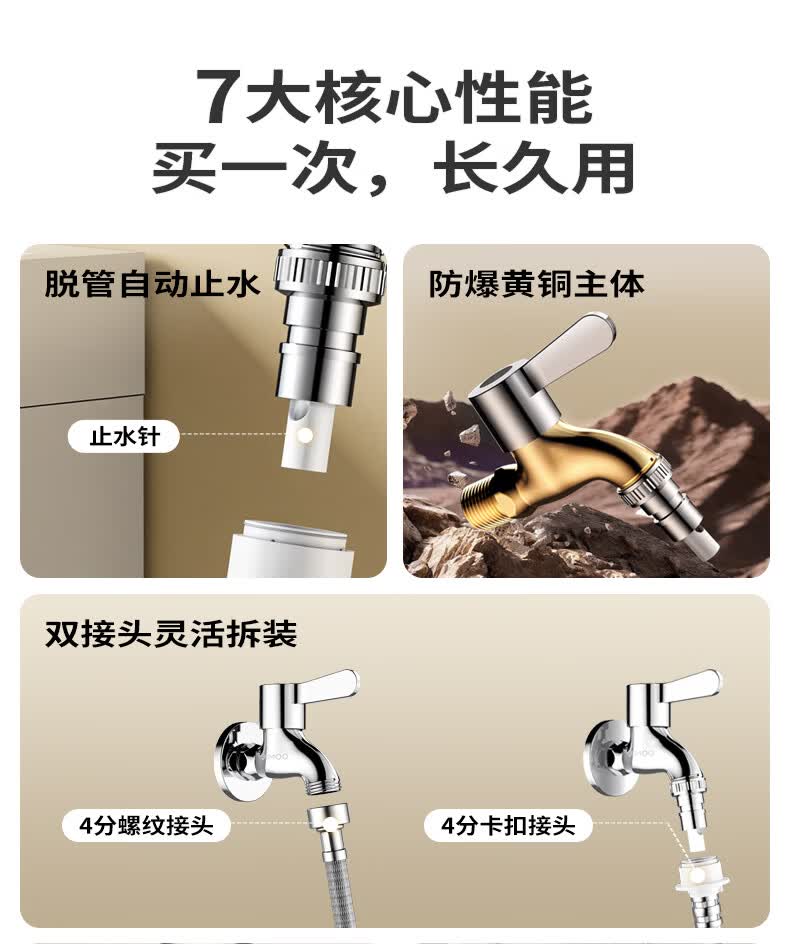 7大核心性能
买一次，长久用

脱管自动止水

止水针

防爆黄铜主体

双接头灵活拆装

4分螺纹接头

4分卡扣接头