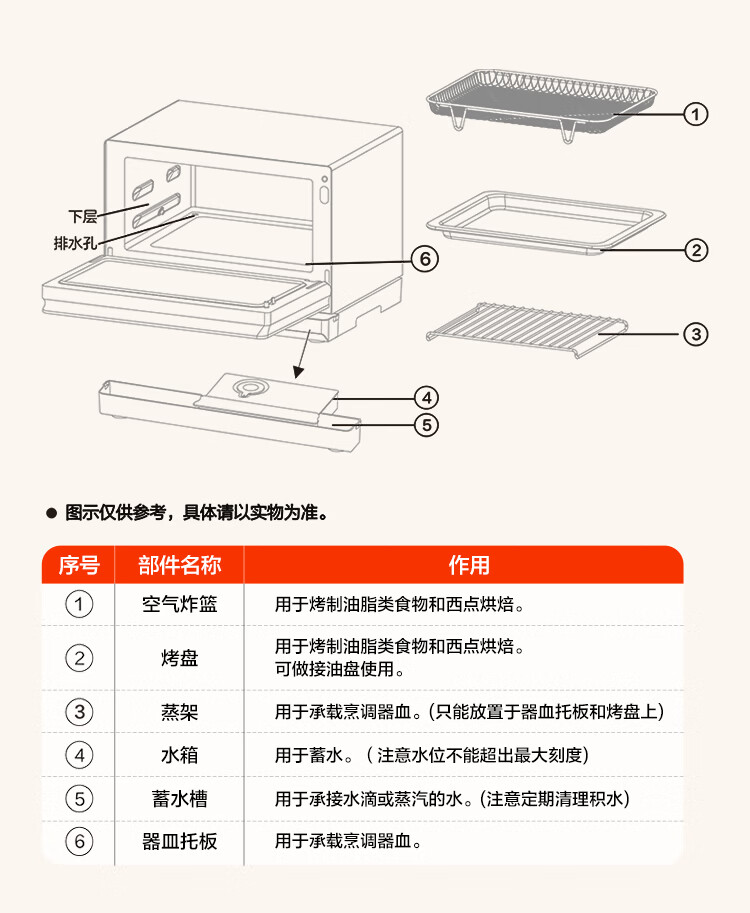 下层
排水孔
①
②
③
④
⑤
⑥

● 图示仅供参考，具体请以实物为准。

| 序号 | 部件名称 | 作用 |
|---|---|---|
| ① | 空气炸篮 | 用于烤制油脂类食物和西点烘焙。 |
| ② | 烤盘 | 用于烤制油脂类食物和西点烘焙。可做接油盘使用。 |
| ③ | 蒸架 | 用于承载烹调器皿。(只能放置于器皿托板和烤盘上) |
| ④ | 水箱 | 用于蓄水。（注意水位不能超出最大刻度) |
| ⑤ | 蓄水槽 | 用于承接水滴或蒸汽的水。(注意定期清理积水) |
| ⑥ | 器皿托板 | 用于承载烹调器皿。 |