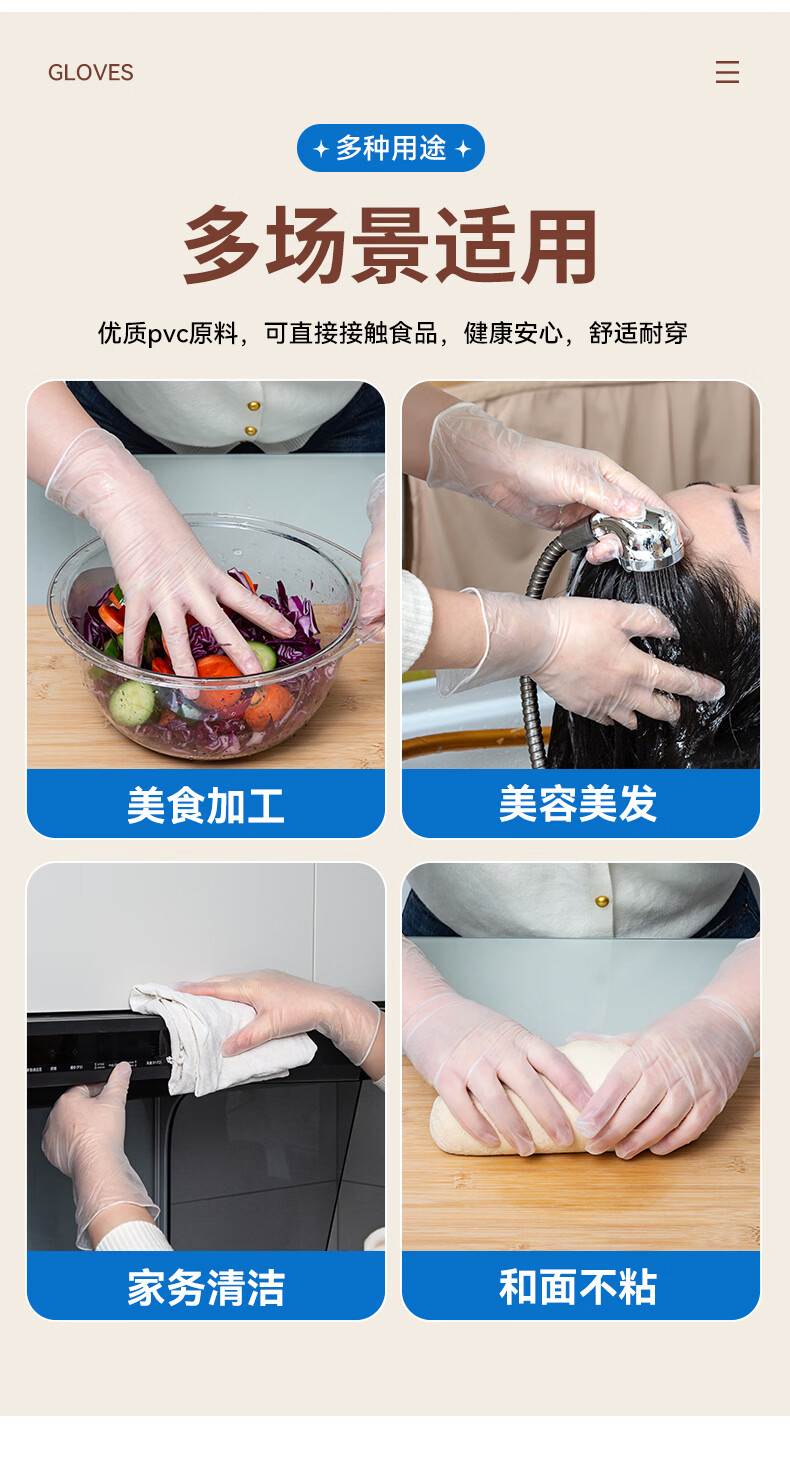 GLOVES

多种用途

多场景适用

优质pvc原料，可直接接触食品，健康安心，舒适耐穿

美食加工

美容美发

家务清洁

和面不粘