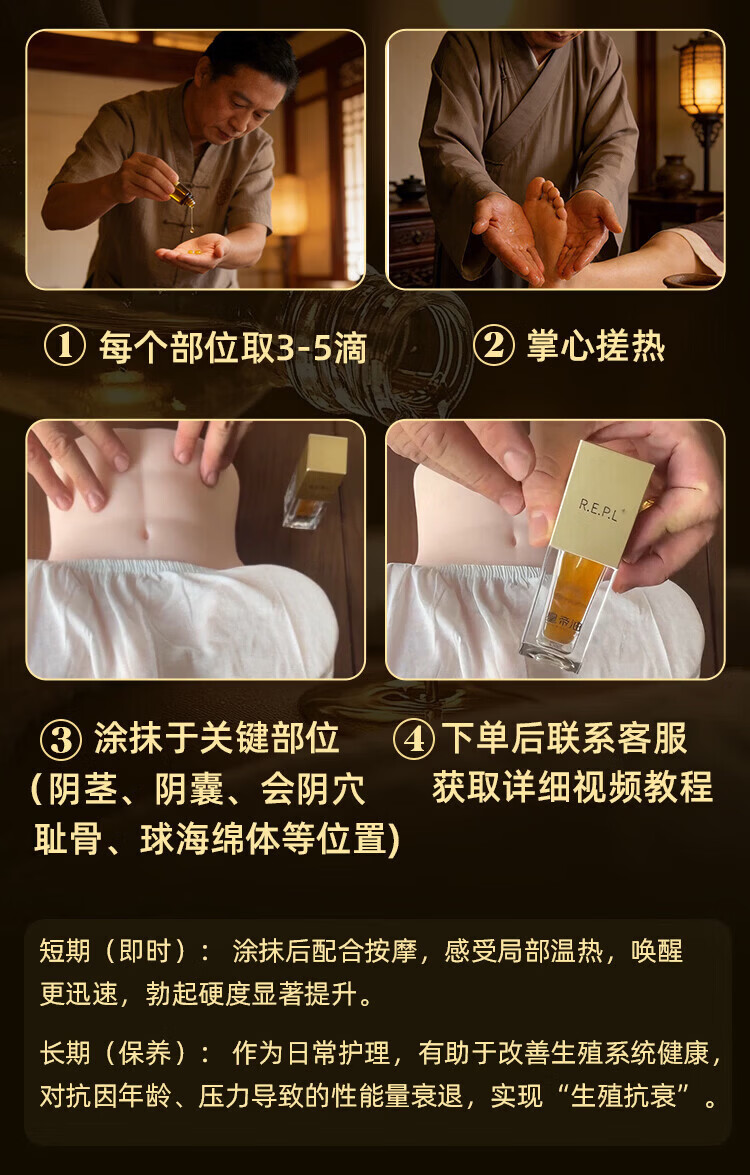 ① 每个部位取3-5滴

② 掌心搓热

R.E.P.L
皇帝油

③ 涂抹于关键部位
(阴茎、阴囊、会阴穴
耻骨、球海绵体等位置)

④ 下单后联系客服
获取详细视频教程

短期（即时）： 涂抹后配合按摩，感受局部温热，唤醒更迅速，勃起硬度显著提升。

长期（保养）： 作为日常护理，有助于改善生殖系统健康，对抗因年龄、压力导致的性能量衰退，实现“生殖抗衰”。