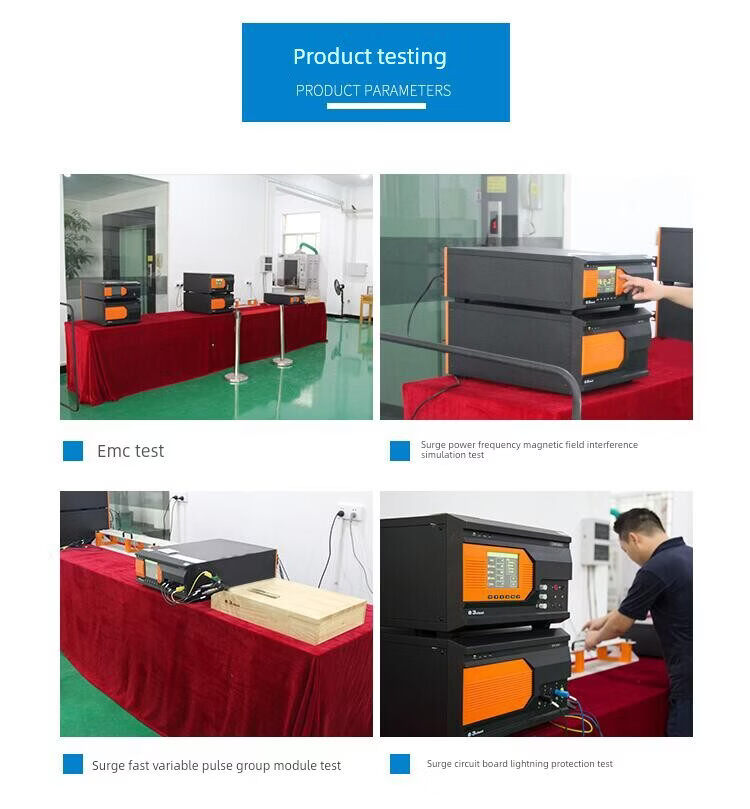 Product testing
PRODUCT PARAMETERS

Emc test

Surge power frequency magnetic field interference simulation test

Surge fast variable pulse group module test

Surge circuit board lightning protection test