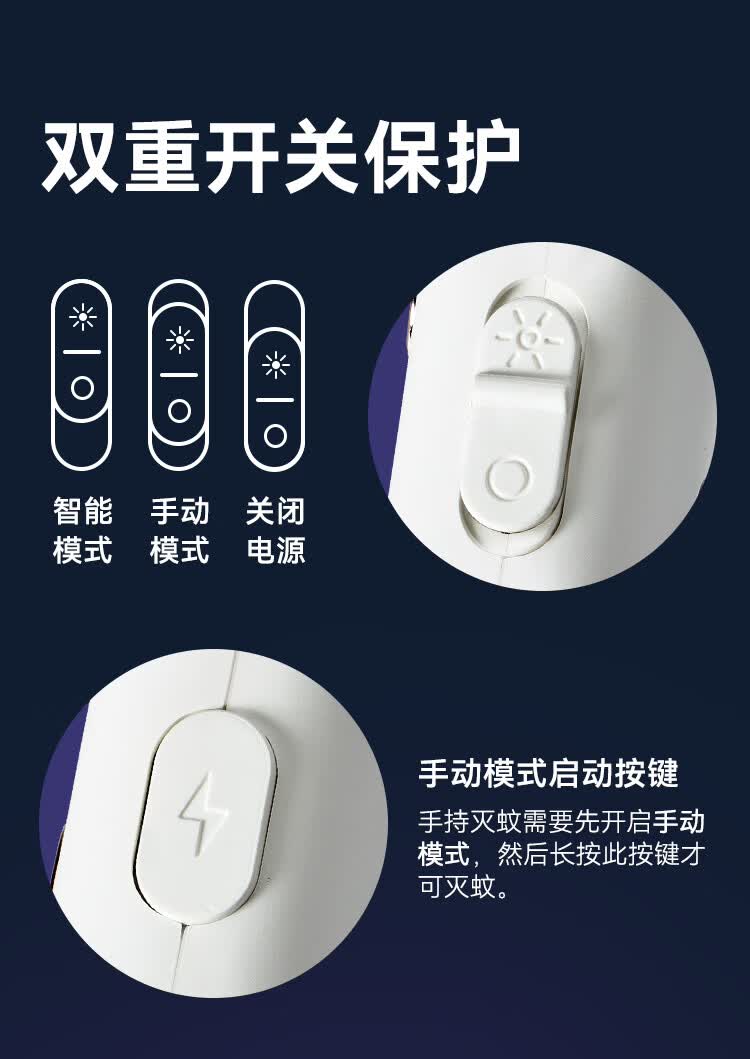 双重开关保护

智能模式

手动模式

关闭电源

手动模式启动按键

手持灭蚊需要先开启手动模式，然后长按此按键才可灭蚊。