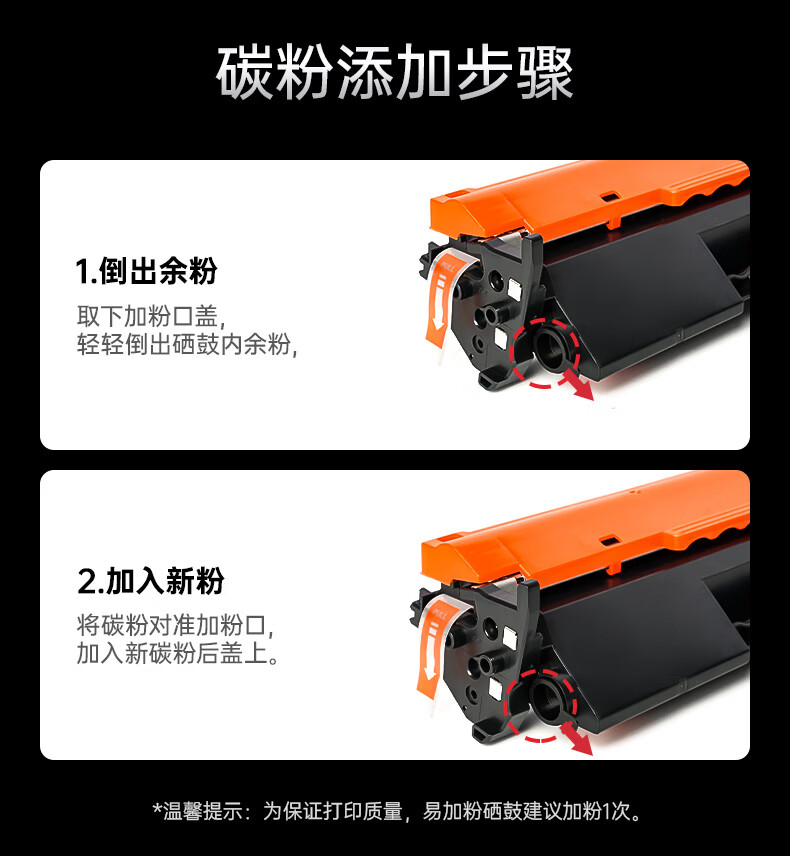 碳粉添加步骤

1.倒出余粉

取下加粉口盖，
轻轻倒出硒鼓内余粉，

PULL

2.加入新粉

将碳粉对准加粉口，
加入新碳粉后盖上。

PULL

*温馨提示：为保证打印质量，易加粉硒鼓建议加粉1次。