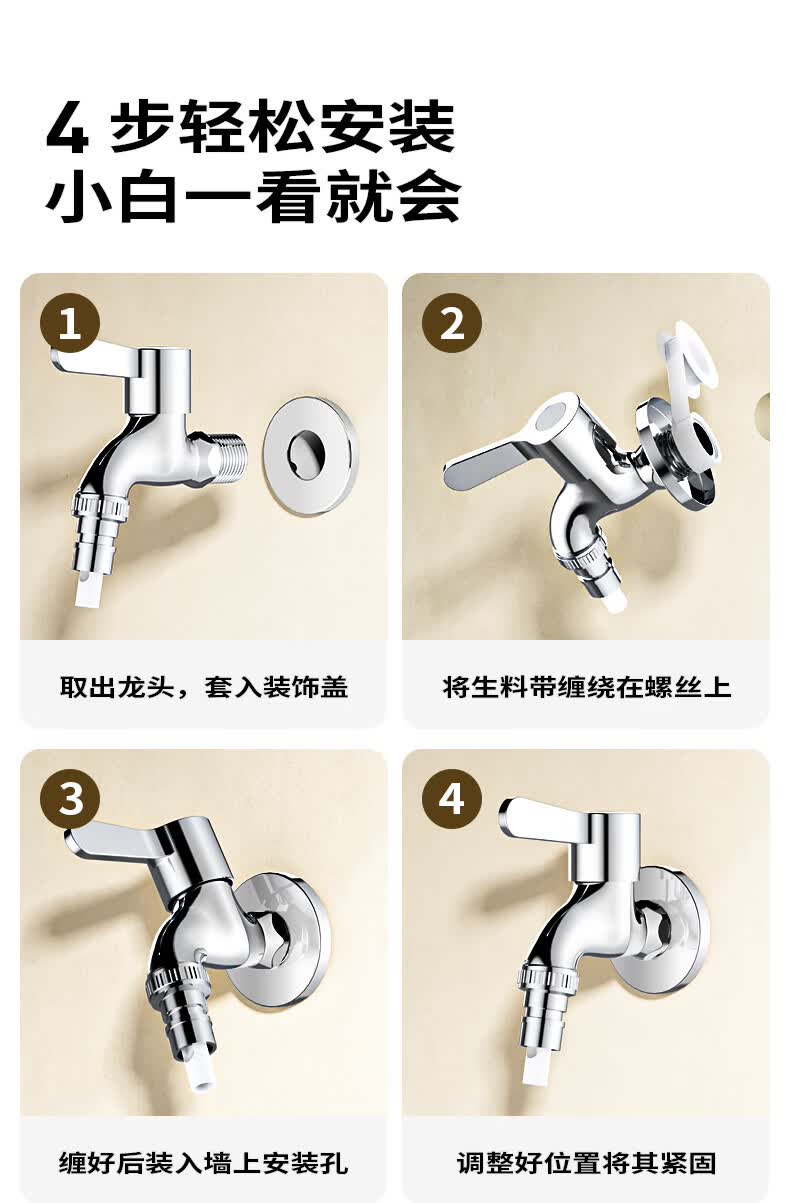 4 步轻松安装
小白一看就会

1

取出龙头，套入装饰盖

2

将生料带缠绕在螺丝上

3

缠好后装入墙上安装孔

4

调整好位置将其紧固