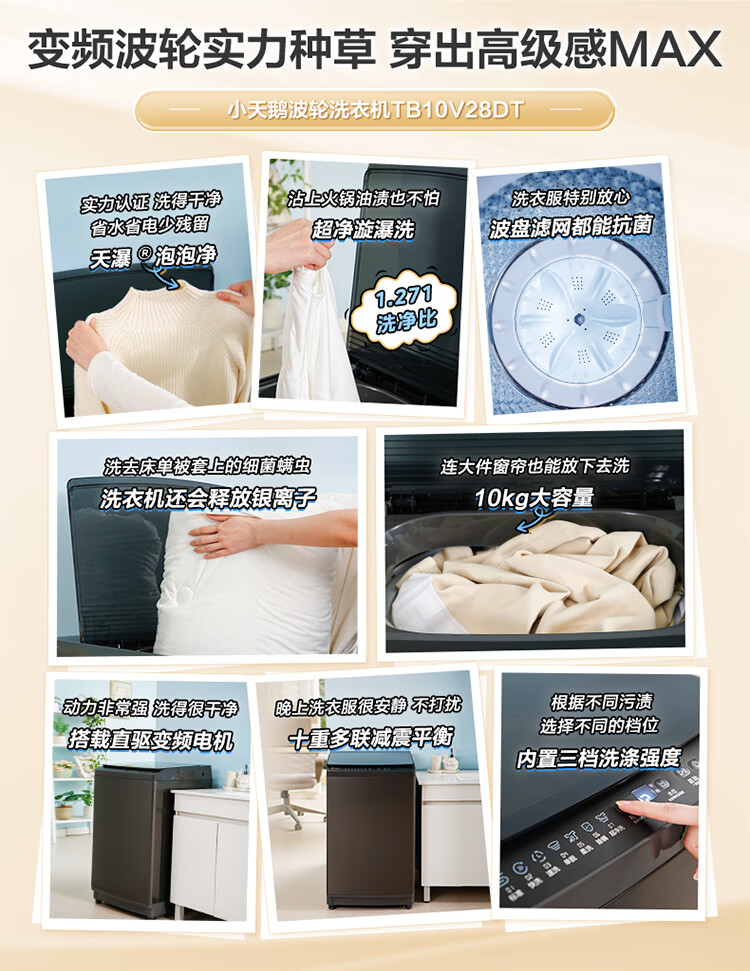 变频波轮实力种草 穿出高级感MAX

小天鹅波轮洗衣机TB10V28DT

实力认证 洗得干净
省水省电少残留
天瀑®泡泡净

沾上火锅油渍也不怕
超净漩瀑洗
1.271
洗净比

洗衣服特别放心
波盘滤网都能抗菌

洗去床单被套上的细菌螨虫
洗衣机还会释放银离子

连大件窗帘也能放下去洗
10kg大容量

动力非常强 洗得很干净
搭载直驱变频电机

晚上洗衣服很安静 不打扰
十重多联减震平衡

根据不同污渍
选择不同的档位
内置三档洗涤强度