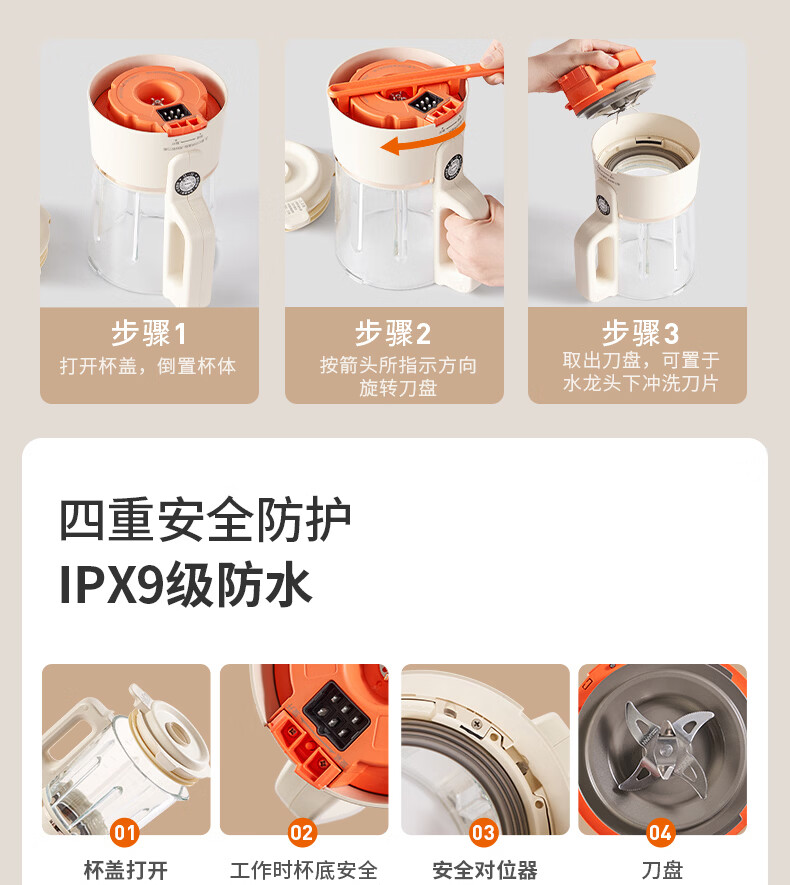 步骤1
打开杯盖，倒置杯体

步骤2
按箭头所指示方向旋转刀盘

步骤3
取出刀盘，可置于水龙头下冲洗刀片

四重安全防护
IPX9级防水

01
杯盖打开

02
工作时杯底安全

03
安全对位器

04
刀盘