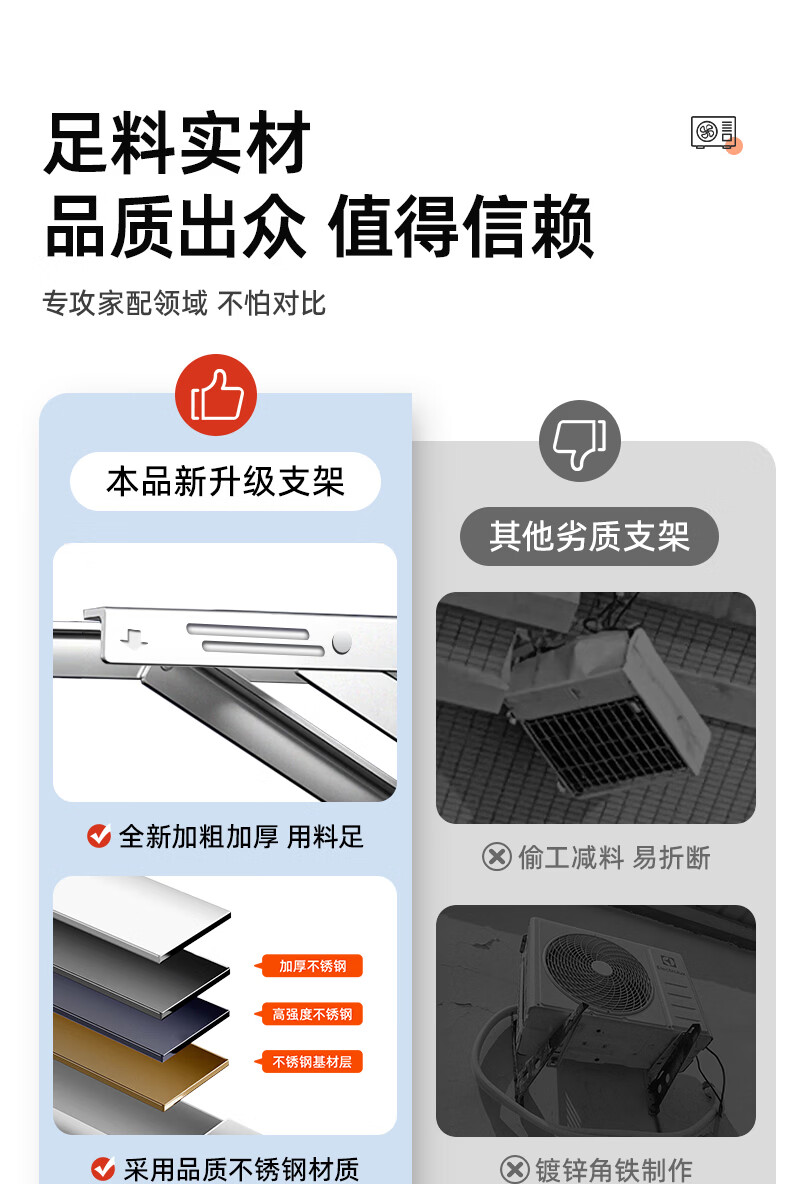 足料实材
品质出众 值得信赖
专攻家配领域 不怕对比

本品新升级支架

全新加粗加厚 用料足

加厚不锈钢
高强度不锈钢
不锈钢基材层

采用品质不锈钢材质

其他劣质支架

偷工减料 易折断

镀锌角铁制作