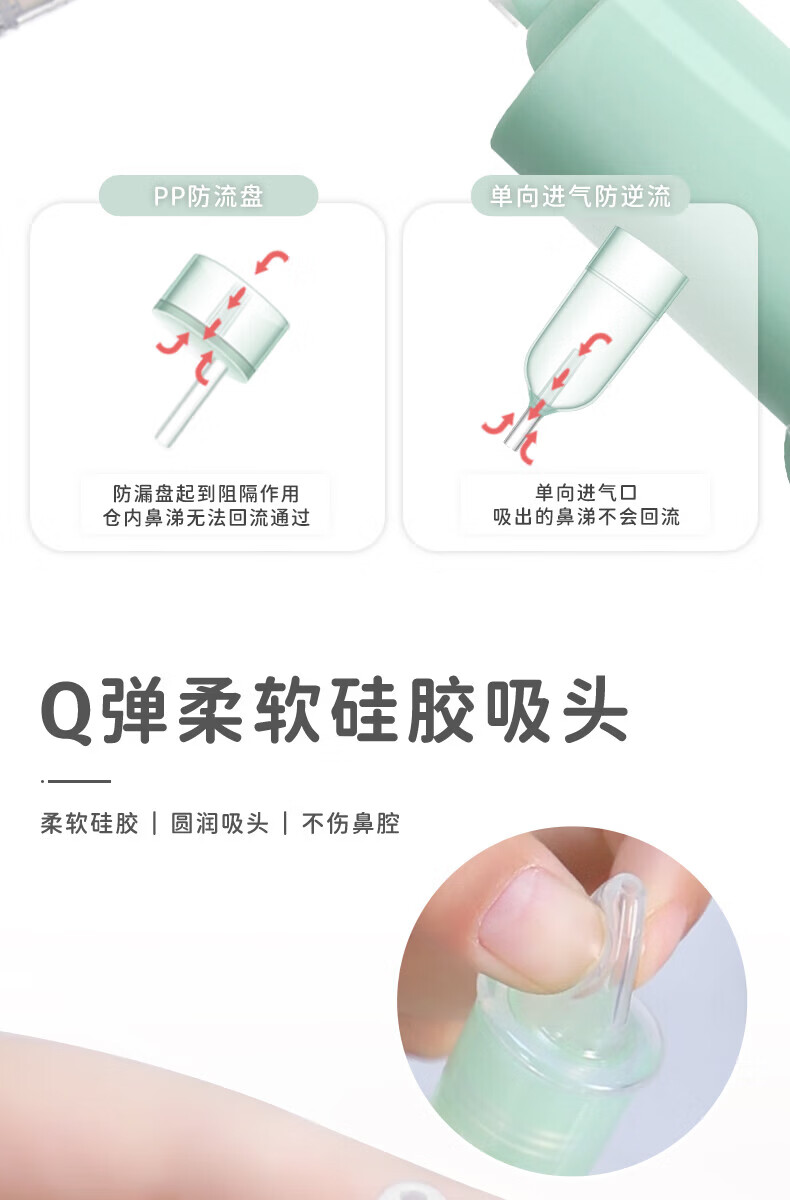 PP防流盘

防漏盘起到阻隔作用
仓内鼻涕无法回流通过

单向进气防逆流

单向进气口
吸出的鼻涕不会回流

Q弹柔软硅胶吸头

柔软硅胶 | 圆润吸头 | 不伤鼻腔