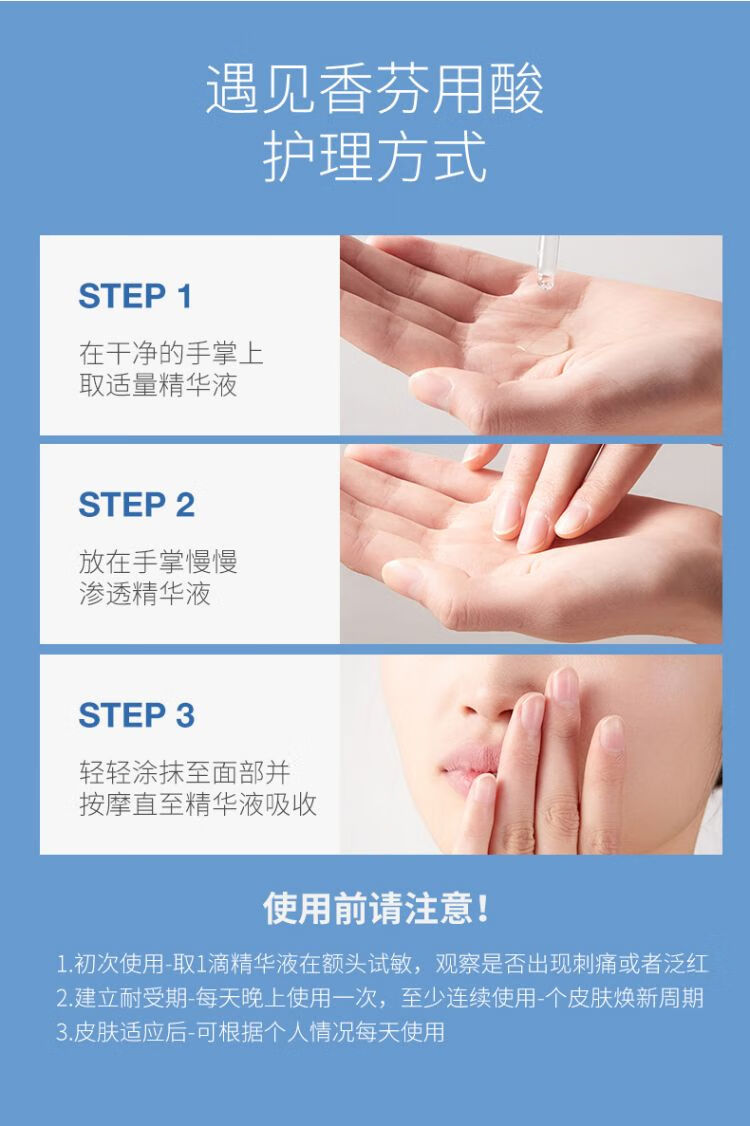 遇见香芬用酸
护理方式

STEP 1

在干净的手掌上
取适量精华液

STEP 2

放在手掌慢慢
渗透精华液

STEP 3

轻轻涂抹至面部并
按摩直至精华液吸收

使用前请注意！

1.初次使用-取1滴精华液在额头试敏，观察是否出现刺痛或者泛红
2.建立耐受期-每天晚上使用一次，至少连续使用-个皮肤焕新周期
3.皮肤适应后-可根据个人情况每天使用