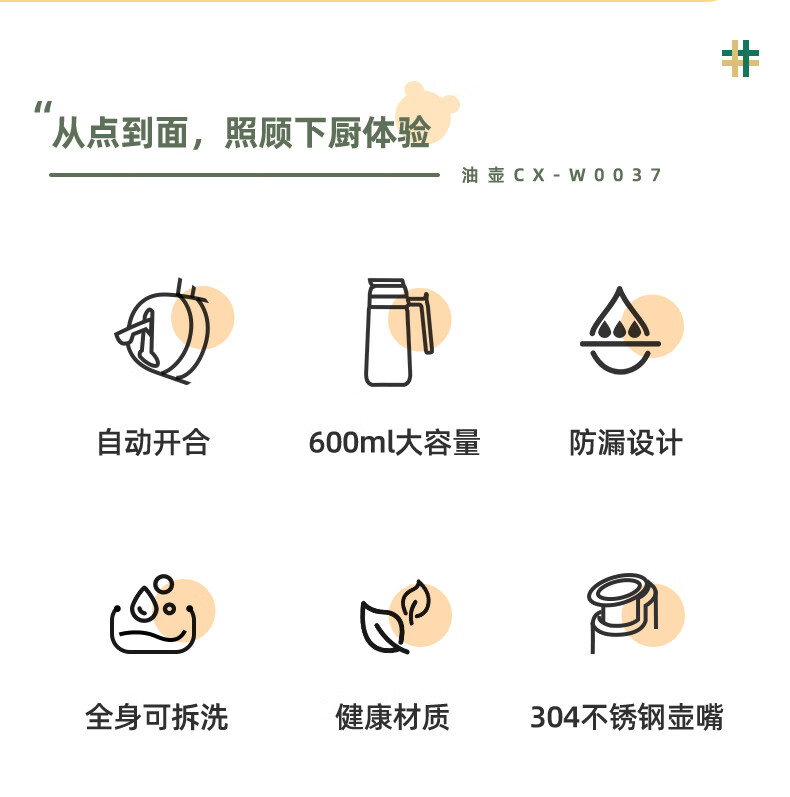 “从点到面，照顾下厨体验

油壶CX-W0037

自动开合

600ml大容量

防漏设计

全身可拆洗

健康材质

304不锈钢壶嘴