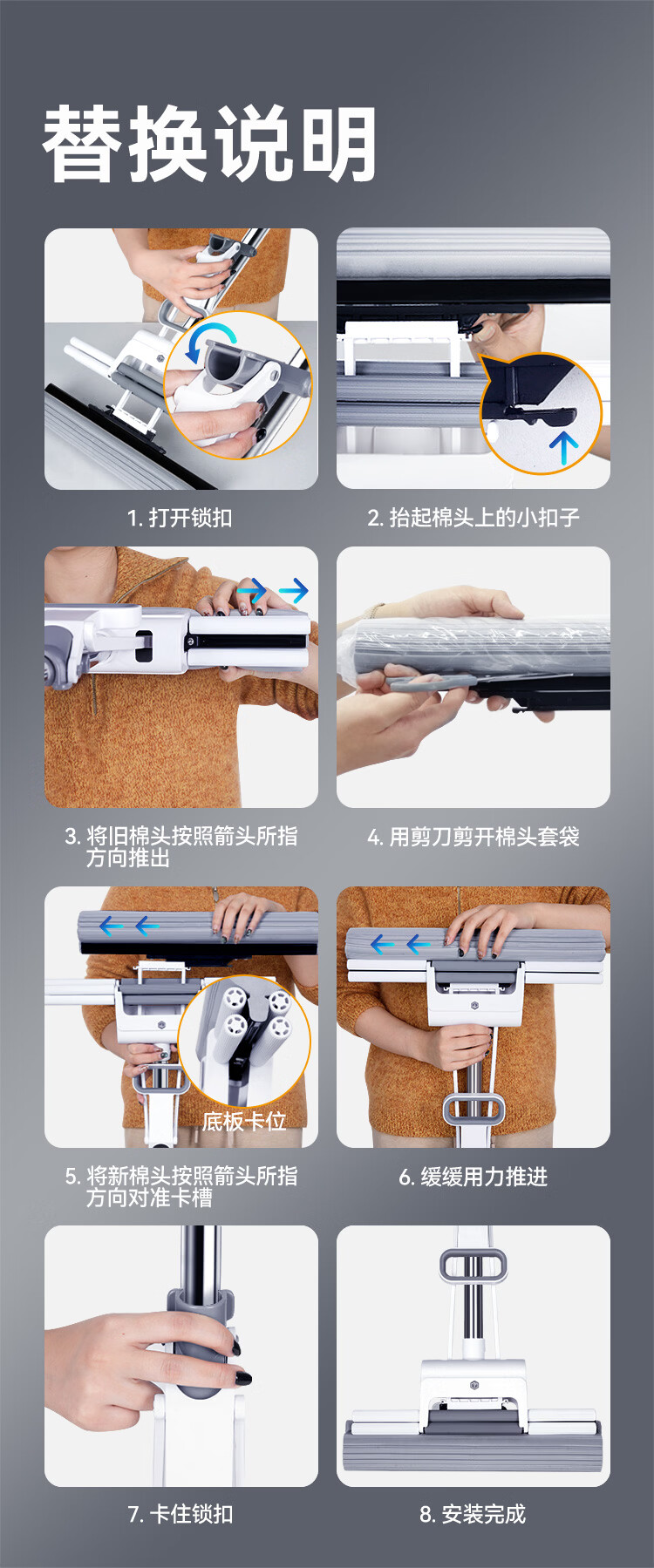 替换说明

1. 打开锁扣

2. 抬起棉头上的小扣子

3. 将旧棉头按照箭头所指方向推出

4. 用剪刀剪开棉头套袋

底板卡位

5. 将新棉头按照箭头所指方向对准卡槽

6. 缓缓用力推进

7. 卡住锁扣

8. 安装完成