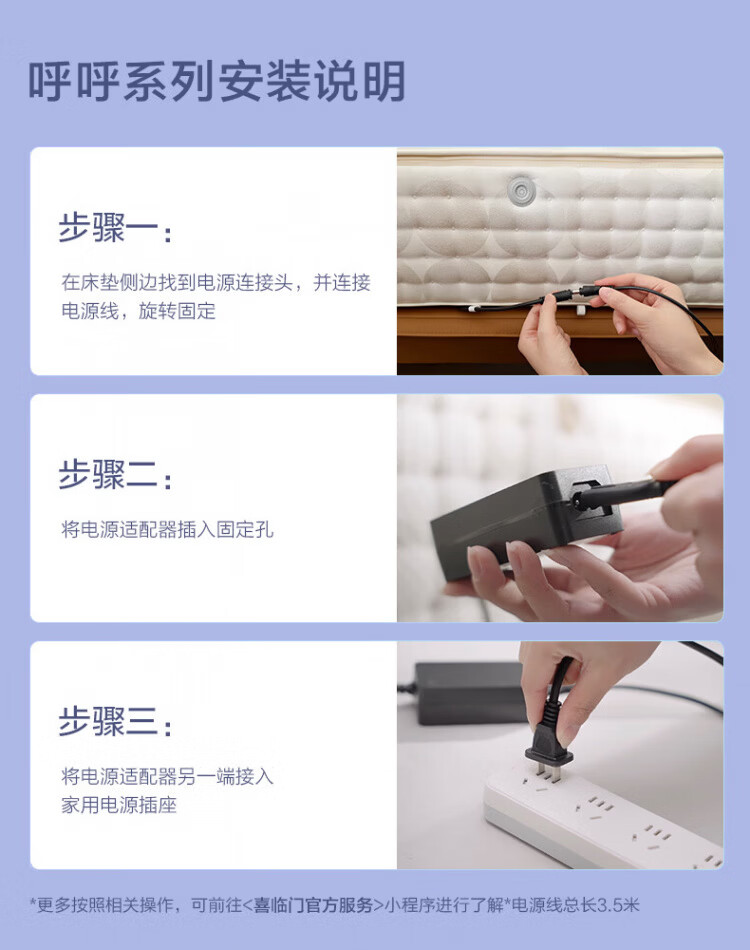 呼呼系列安装说明

步骤一：

在床垫侧边找到电源连接头，并连接电源线，旋转固定

步骤二：

将电源适配器插入固定孔

步骤三：

将电源适配器另一端接入家用电源插座

*更多按照相关操作，可前往<喜临门官方服务>小程序进行了解*电源线总长3.5米