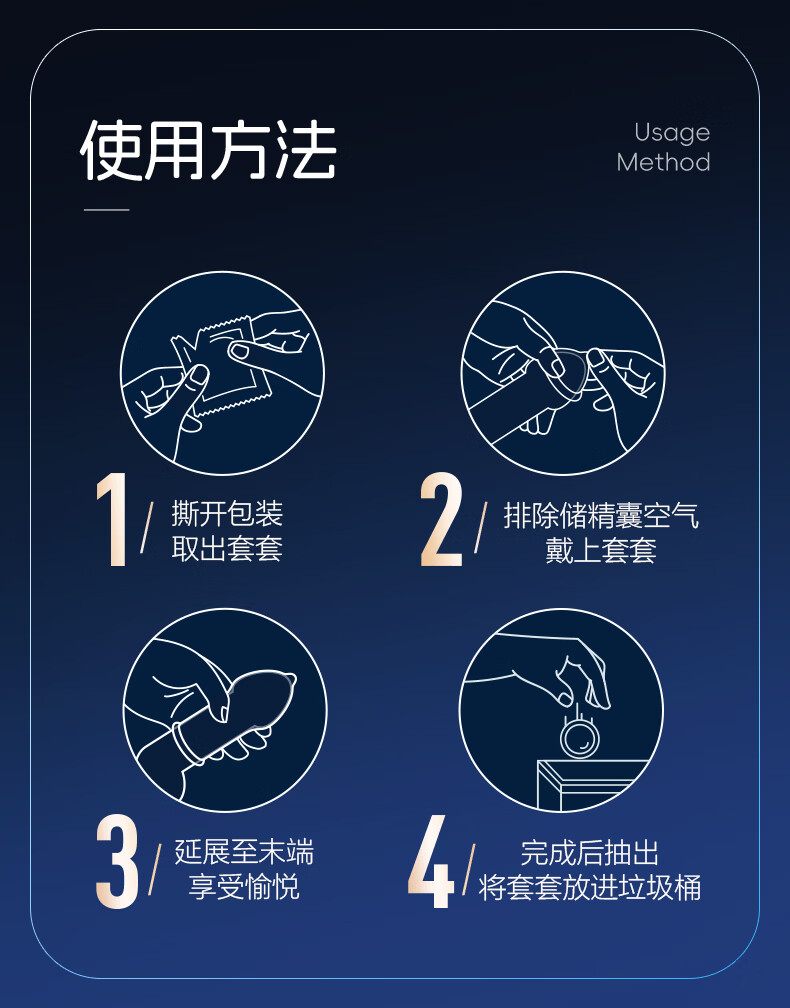 使用方法

Usage
Method

1 / 撕开包装
取出套套

2 / 排除储精囊空气
戴上套套

3 / 延展至末端
享受愉悦

4 / 完成后抽出
将套套放进垃圾桶