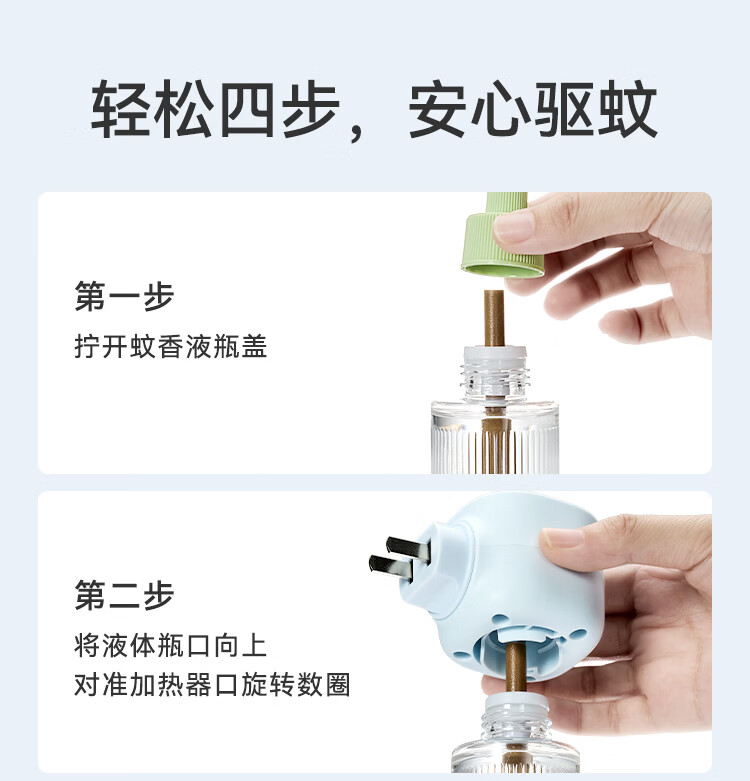 轻松四步，安心驱蚊

第一步
拧开蚊香液瓶盖

第二步
将液体瓶口向上
对准加热器口旋转数圈