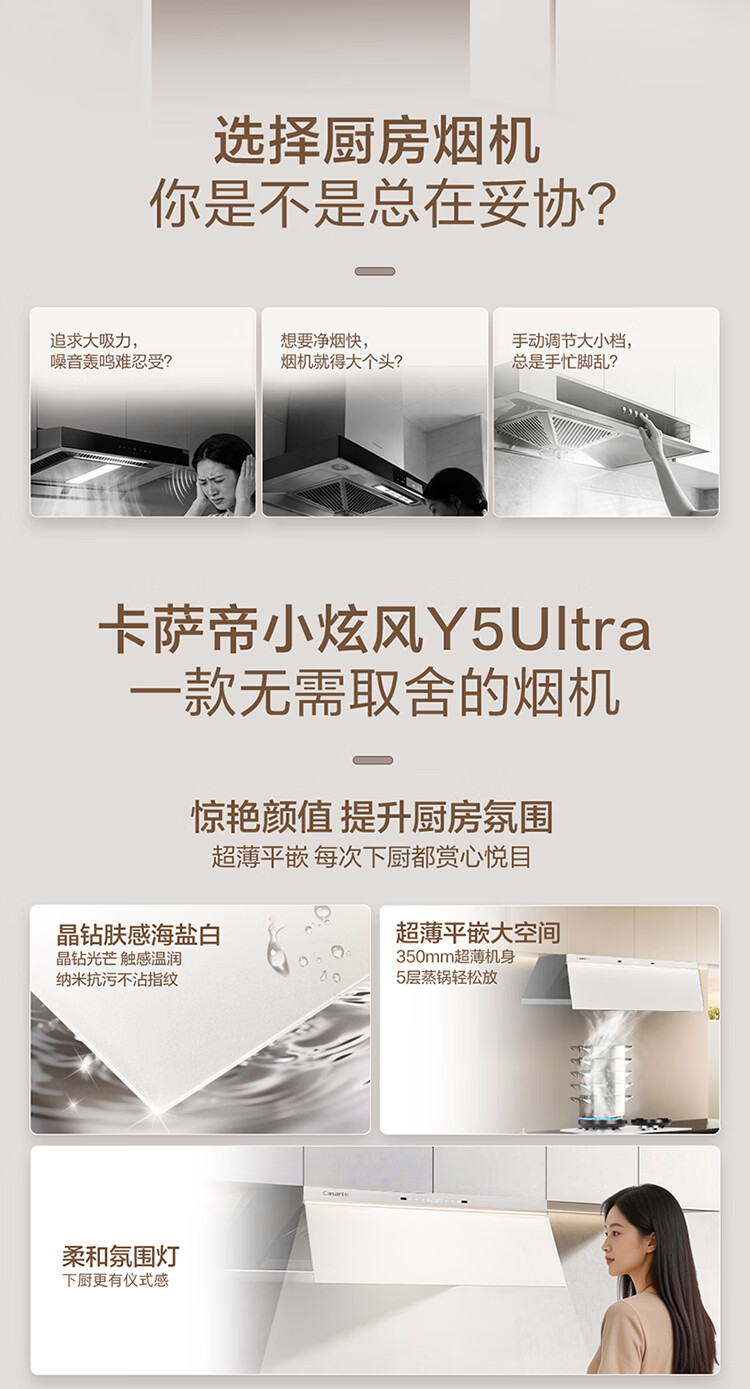 选择厨房烟机
你是不是总在妥协?

追求大吸力，
噪音轰鸣难忍受?

想要净烟快，
烟机就得大个头?

手动调节大小档，
总是手忙脚乱?

卡萨帝小炫风Y5Ultra
一款无需取舍的烟机

惊艳颜值 提升厨房氛围
超薄平嵌 每次下厨都赏心悦目

晶钻肤感海盐白
晶钻光芒 触感温润
纳米抗污不沾指纹

超薄平嵌大空间
350mm超薄机身
5层蒸锅轻松放

Casarte

柔和氛围灯
下厨更有仪式感