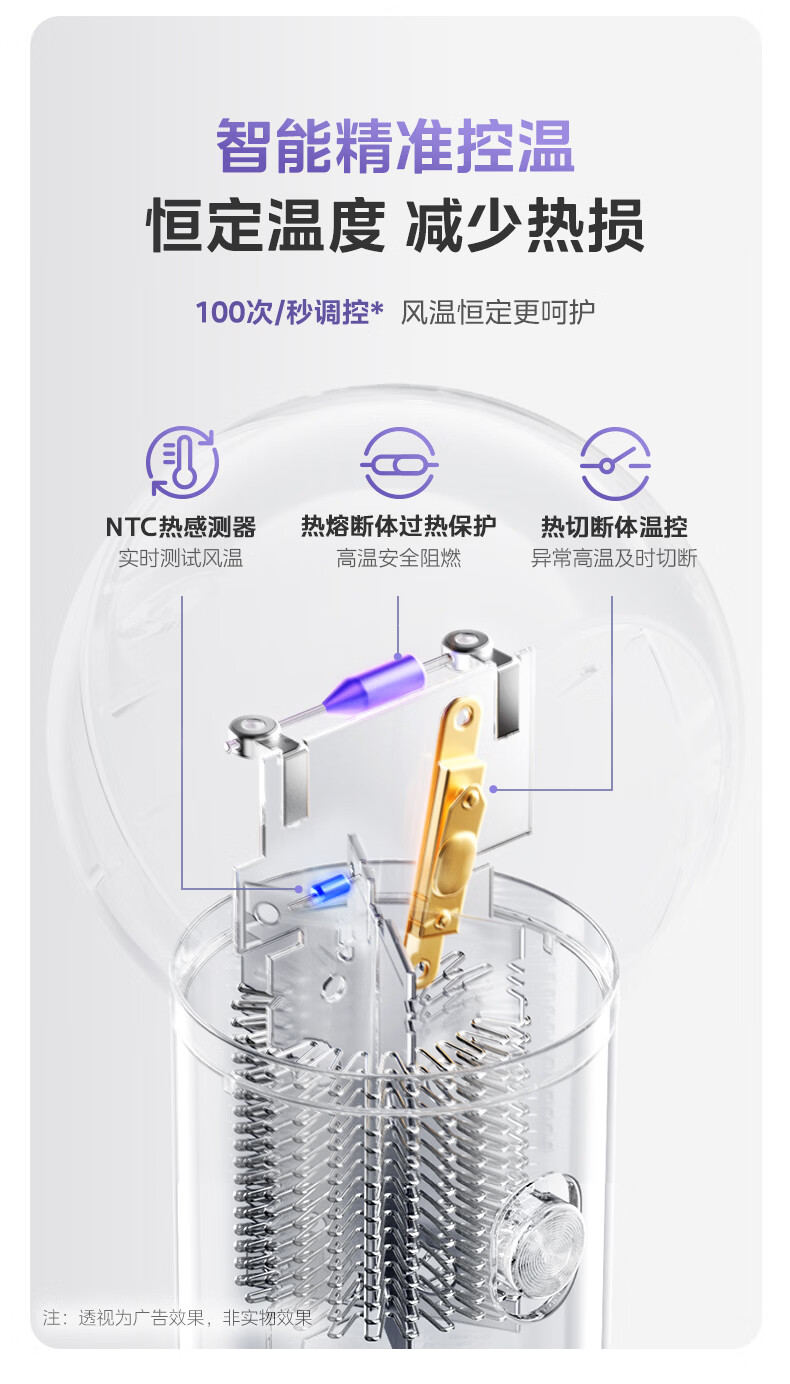 智能精准控温
恒定温度 减少热损

100次/秒调控* 风温恒定更呵护

NTC热感测器
实时测试风温

热熔断体过热保护
高温安全阻燃

热切断体温控
异常高温及时切断

注：透视为广告效果，非实物效果