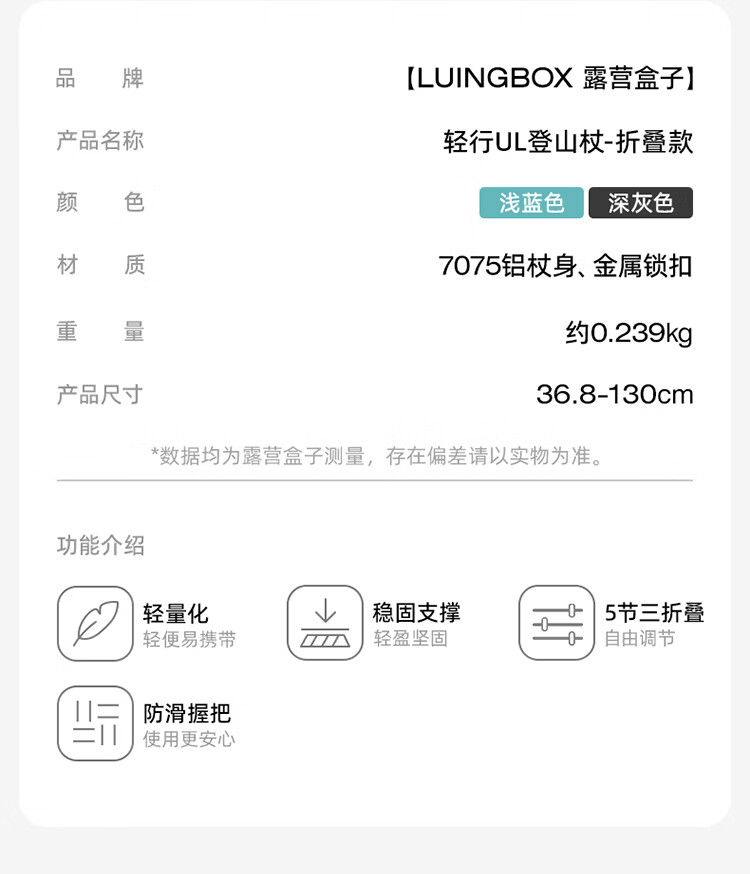 品 牌 【LUINGBOX 露营盒子】

产品名称 轻行UL登山杖-折叠款

颜 色 浅蓝色 深灰色

材 质 7075铝杖身、金属锁扣

重 量 约0.239kg

产品尺寸 36.8-130cm

*数据均为露营盒子测量，存在偏差请以实物为准。

功能介绍

轻量化
轻便易携带

稳固支撑
轻盈坚固

5节三折叠
自由调节

防滑握把
使用更安心