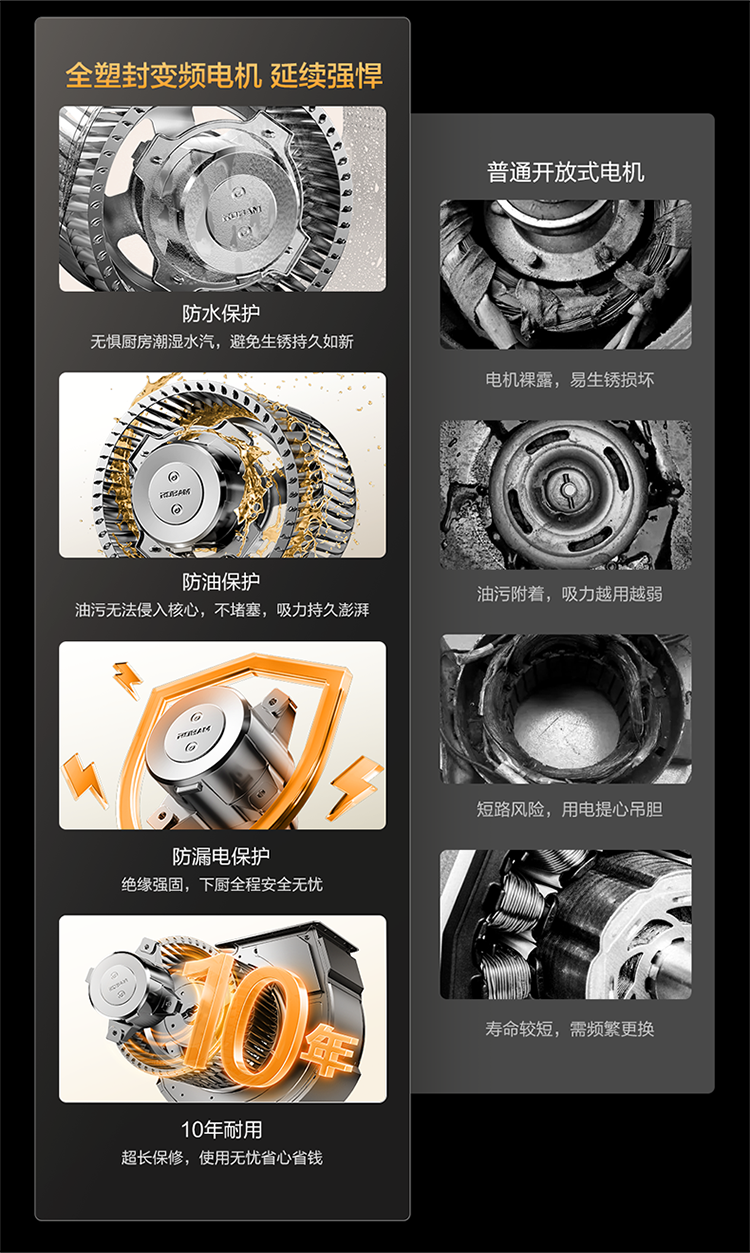 全塑封变频电机 延续强悍

防水保护
无惧厨房潮湿水汽，避免生锈持久如新

防油保护
油污无法侵入核心，不堵塞，吸力持久澎湃

防漏电保护
绝缘强固，下厨全程安全无忧

10年
10年耐用
超长保修，使用无忧省心省钱

普通开放式电机

电机裸露，易生锈损坏

油污附着，吸力越用越弱

短路风险，用电提心吊胆

寿命较短，需频繁更换