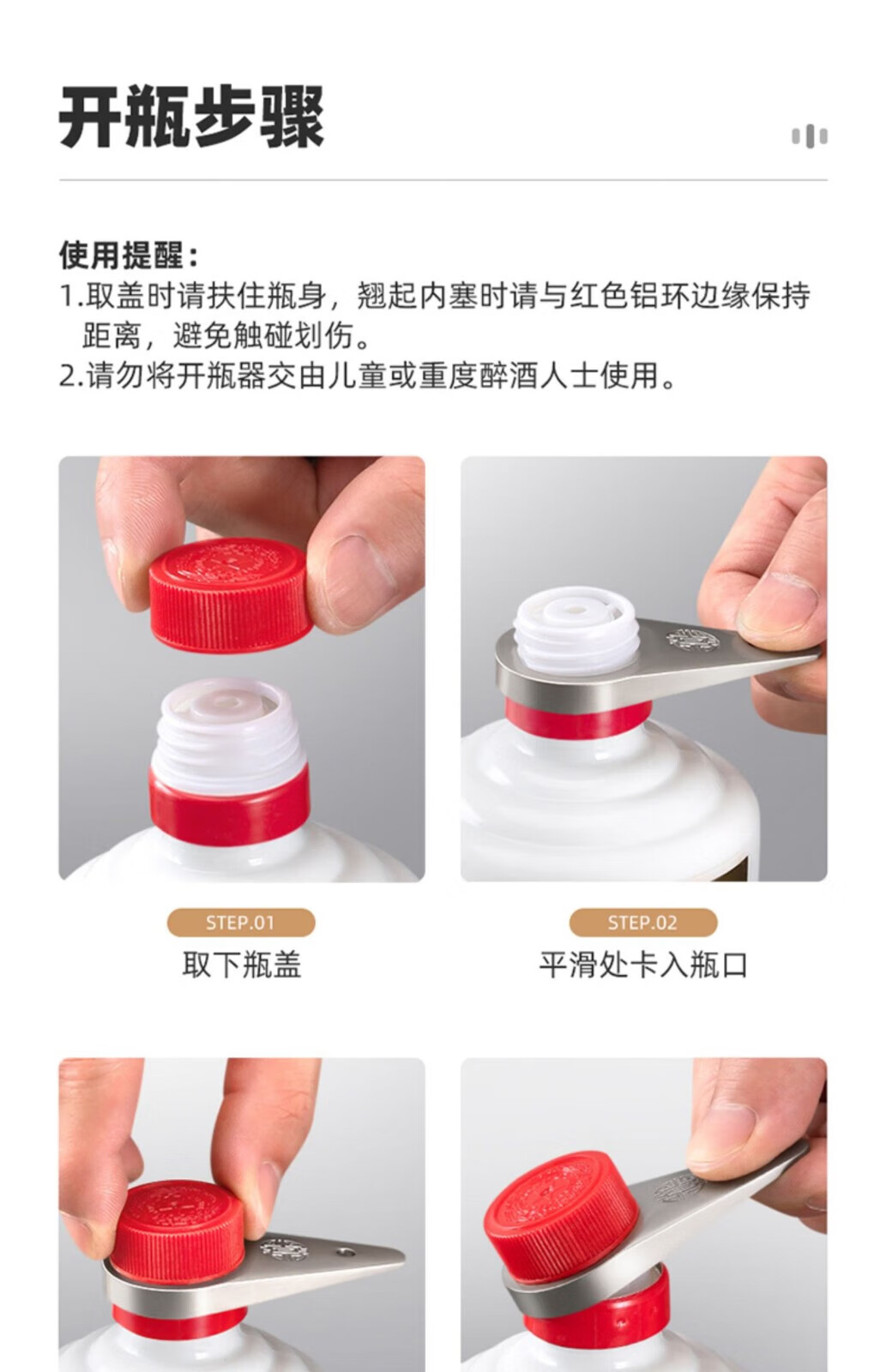 开瓶步骤

使用提醒：
1.取盖时请扶住瓶身，翘起内塞时请与红色铝环边缘保持距离，避免触碰划伤。
2.请勿将开瓶器交由儿童或重度醉酒人士使用。

STEP.01
取下瓶盖

STEP.02
平滑处卡入瓶口