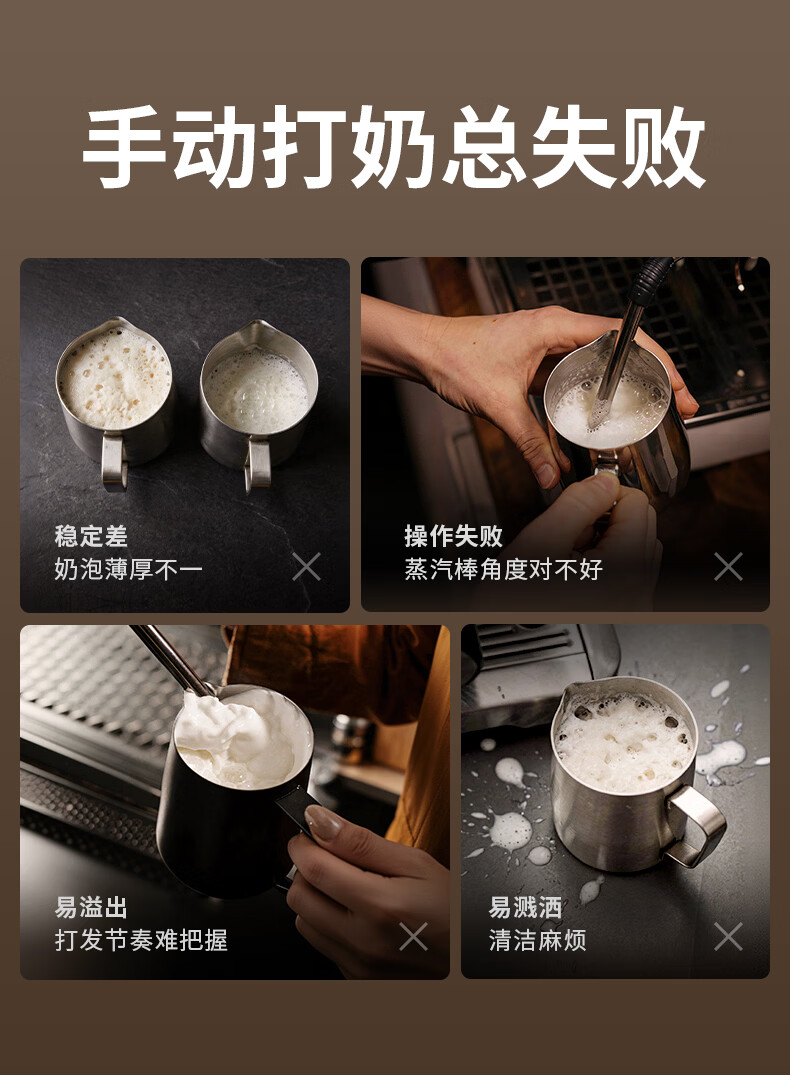 手动打奶总失败

稳定差
奶泡薄厚不一

操作失败
蒸汽棒角度对不好

易溢出
打发节奏难把握

易溅洒
清洁麻烦