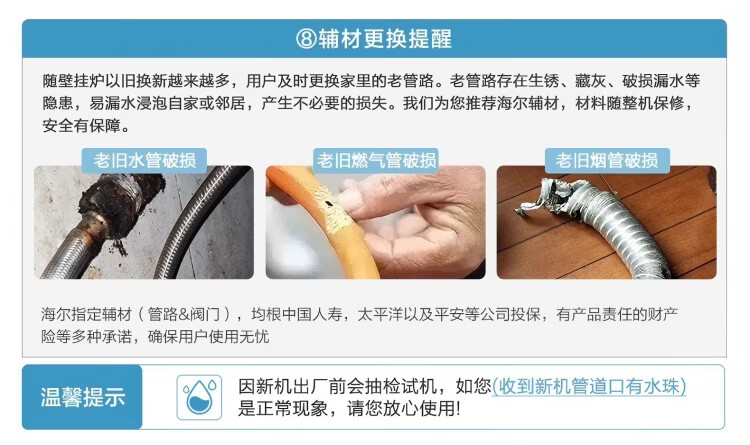 ⑧辅材更换提醒

随壁挂炉以旧换新越来越多，用户及时更换家里的老管路。老管路存在生锈、藏灰、破损漏水等隐患，易漏水浸泡自家或邻居，产生不必要的损失。我们为您推荐海尔辅材，材料随整机保修，安全有保障。

老旧水管破损

老旧燃气管破损

老旧烟管破损

海尔指定辅材（管路&阀门），均根中国人寿，太平洋以及平安等公司投保，有产品责任的财产险等多种承诺，确保用户使用无忧

温馨提示

因新机出厂前会抽检试机，如您(收到新机管道口有水珠)是正常现象，请您放心使用!