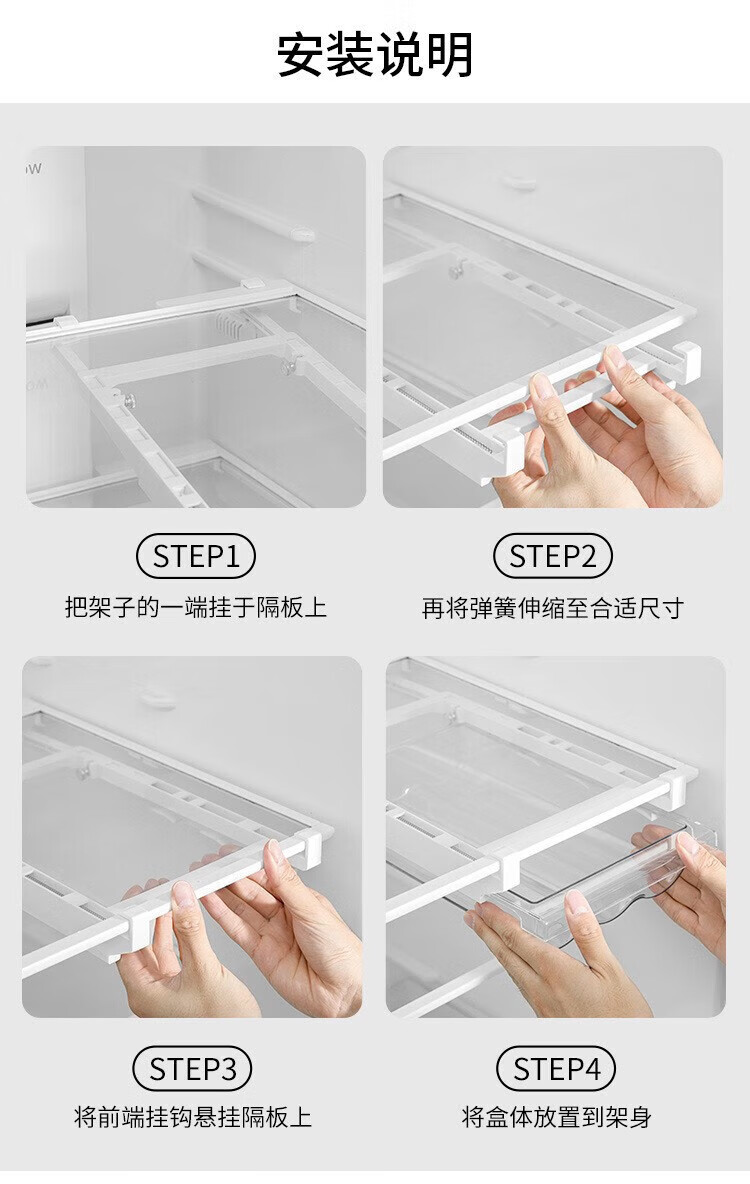 安装说明

STEP1
把架子的一端挂于隔板上

STEP2
再将弹簧伸缩至合适尺寸

STEP3
将前端挂钩悬挂隔板上

STEP4
将盒体放置到架身