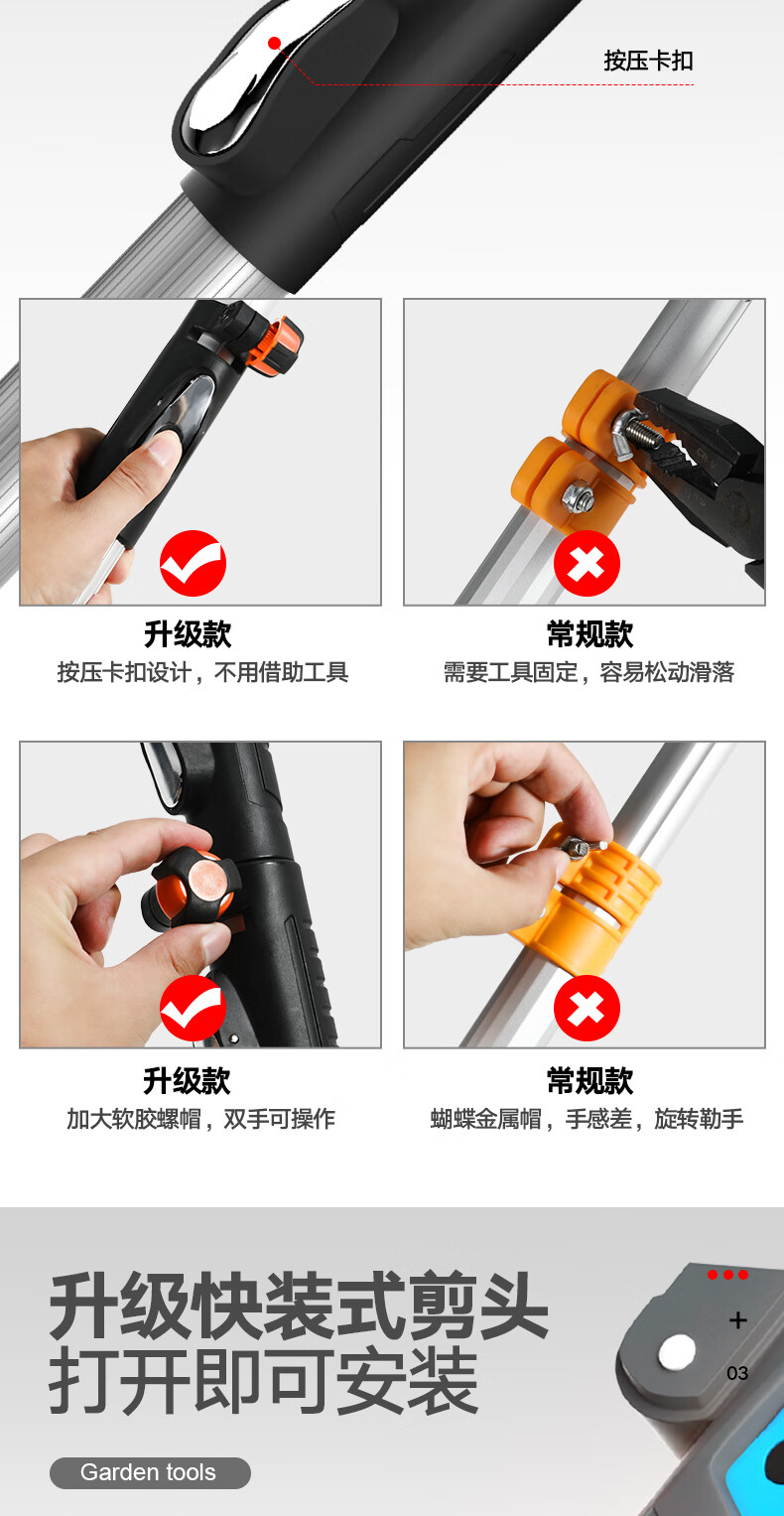 按压卡扣

升级款
按压卡扣设计，不用借助工具

常规款
需要工具固定，容易松动滑落

升级款
加大软胶螺帽，双手可操作

常规款
蝴蝶金属帽，手感差，旋转勒手

升级快装式剪头
打开即可安装

Garden tools

+
03