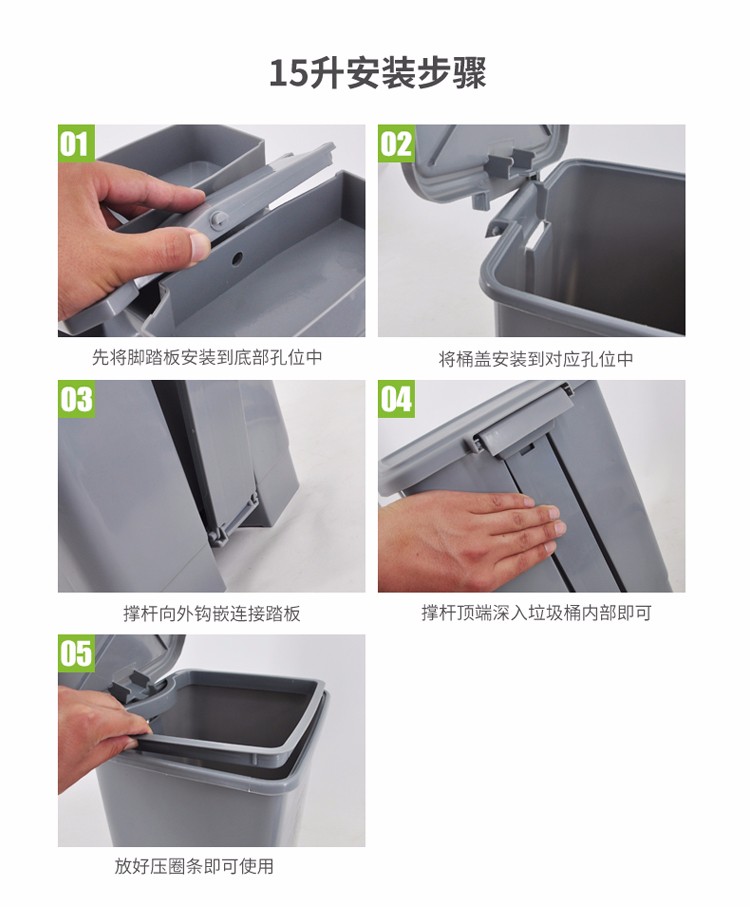 15升安装步骤

01

先将脚踏板安装到底部孔位中

02

将桶盖安装到对应孔位中

03

撑杆向外钩嵌连接踏板

04

撑杆顶端深入垃圾桶内部即可

05

放好压圈条即可使用