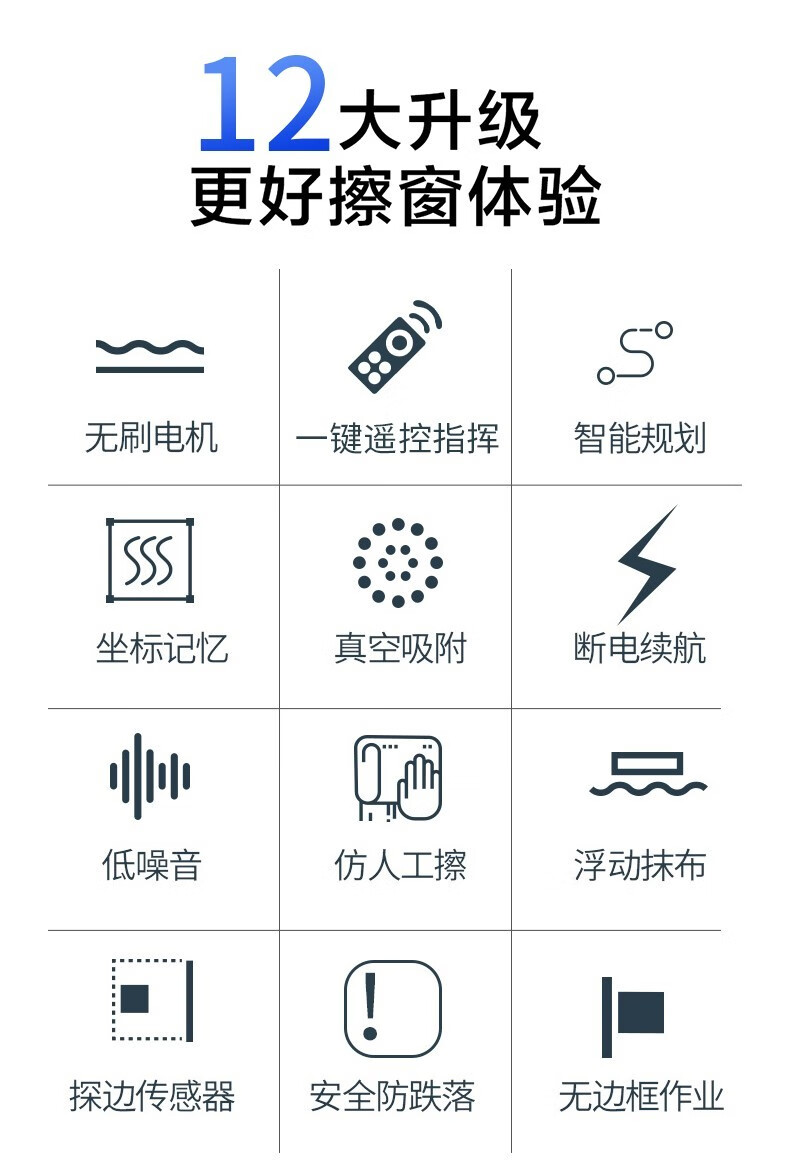 12大升级
更好擦窗体验

无刷电机

一键遥控指挥

智能规划

坐标记忆

真空吸附

断电续航

低噪音

仿人工擦

浮动抹布

探边传感器

安全防跌落

无边框作业