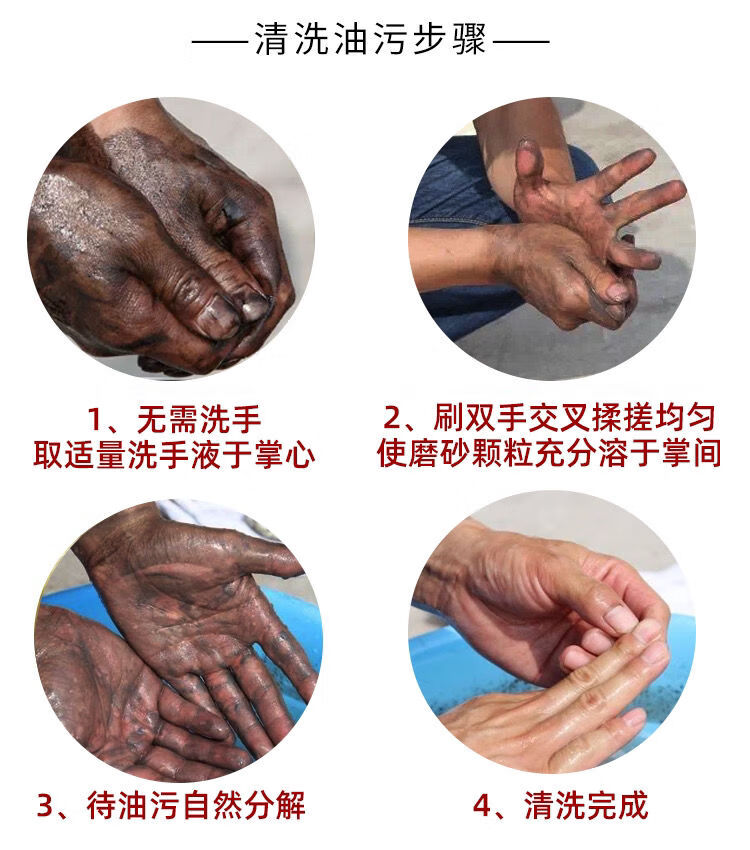 ——清洗油污步骤——

1、无需洗手
取适量洗手液于掌心

2、刷双手交叉揉搓均匀
使磨砂颗粒充分溶于掌间

3、待油污自然分解

4、清洗完成