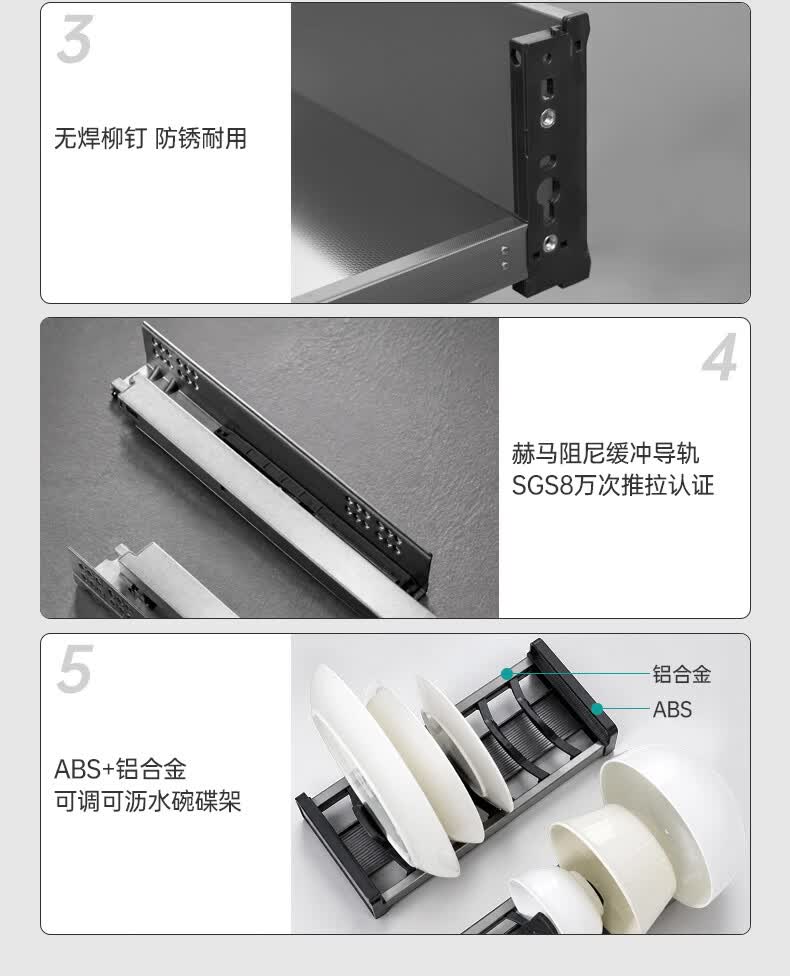 3

无焊柳钉 防锈耐用

4

赫马阻尼缓冲导轨
SGS8万次推拉认证

5

ABS+铝合金
可调可沥水碗碟架

铝合金

ABS