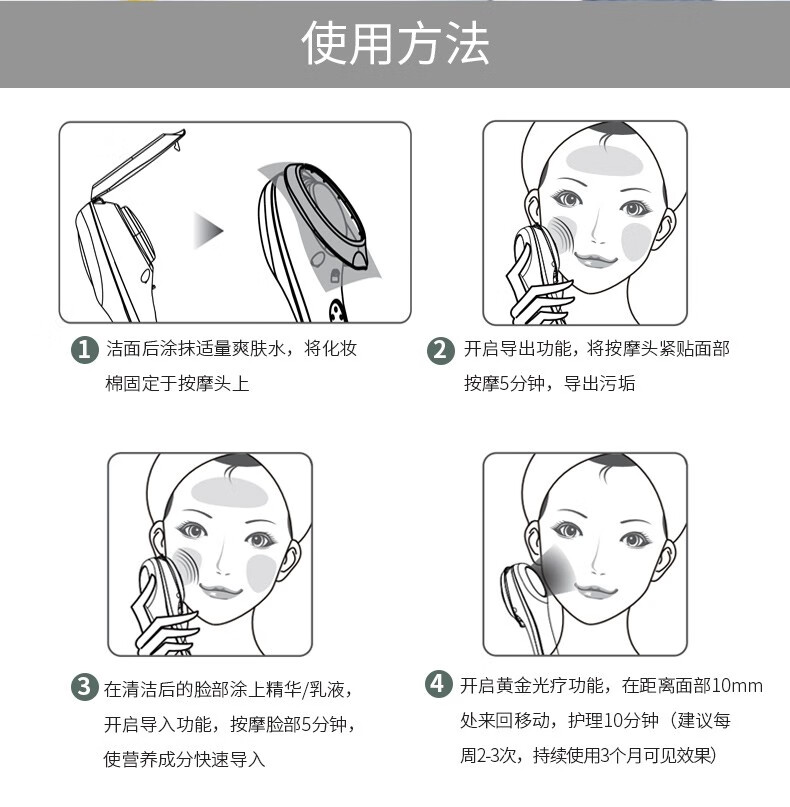 使用方法

1 洁面后涂抹适量爽肤水，将化妆棉固定于按摩头上

2 开启导出功能，将按摩头紧贴面部按摩5分钟，导出污垢

3 在清洁后的脸部涂上精华/乳液，开启导入功能，按摩脸部5分钟，使营养成分快速导入

4 开启黄金光疗功能，在距离面部10mm处来回移动，护理10分钟（建议每周2-3次，持续使用3个月可见效果）