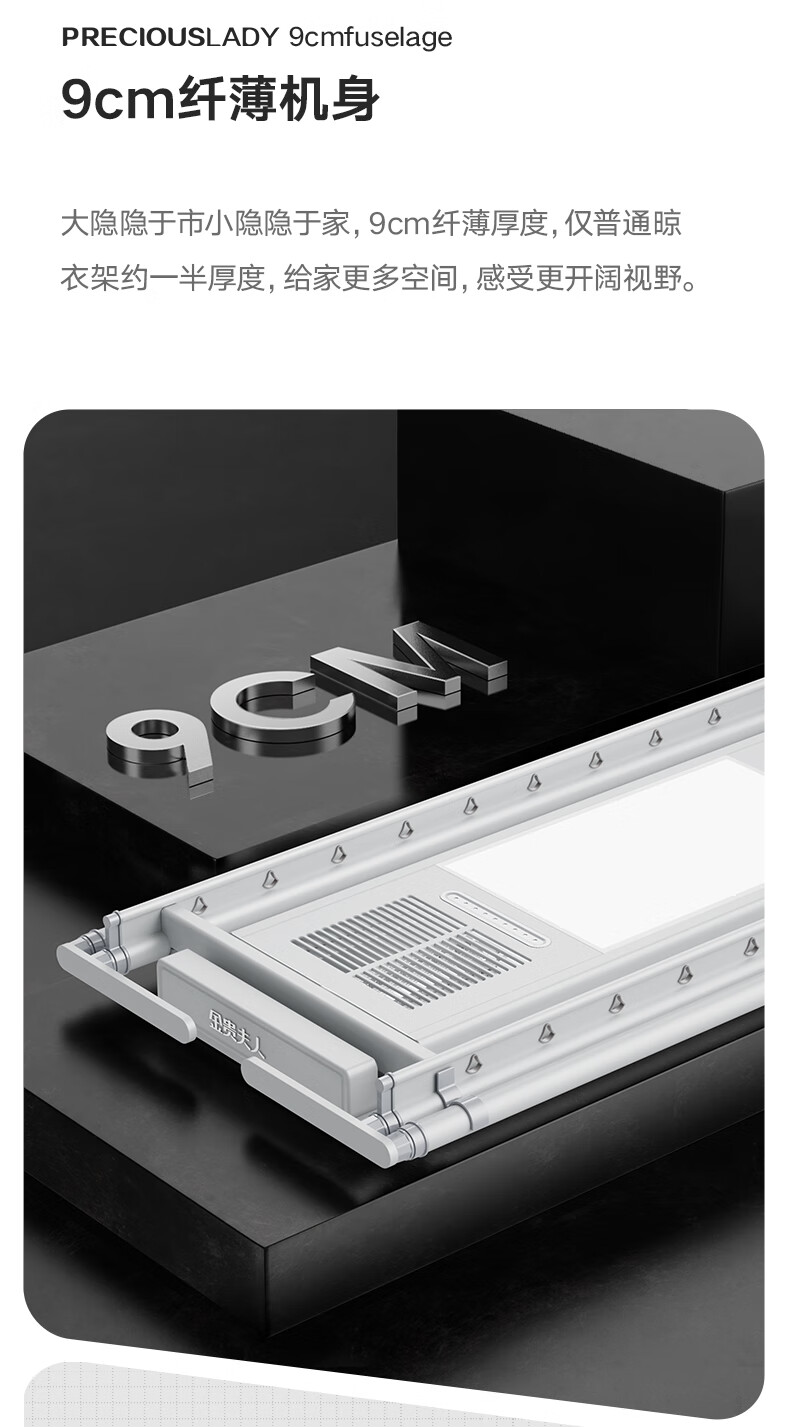 PRECIOUSLADY 9cmfuselage

9cm纤薄机身

大隐隐于市小隐隐于家, 9cm纤薄厚度, 仅普通晾衣架约一半厚度, 给家更多空间, 感受更开阔视野。

9CM

品贵夫人