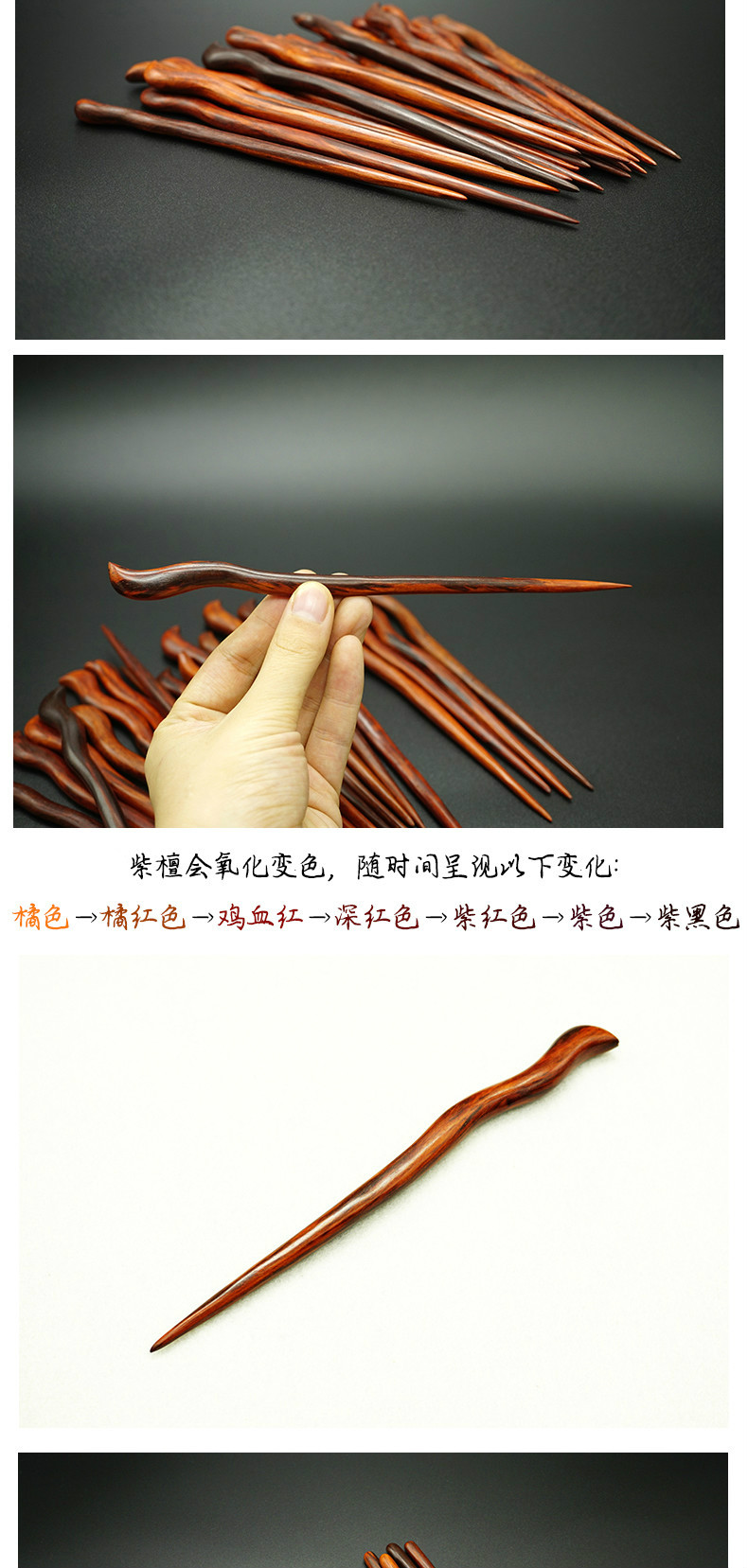 紫檀会氧化变色，随时间呈现以下变化:

橘色→橘红色→鸡血红→深红色→紫红色→紫色→紫黑色