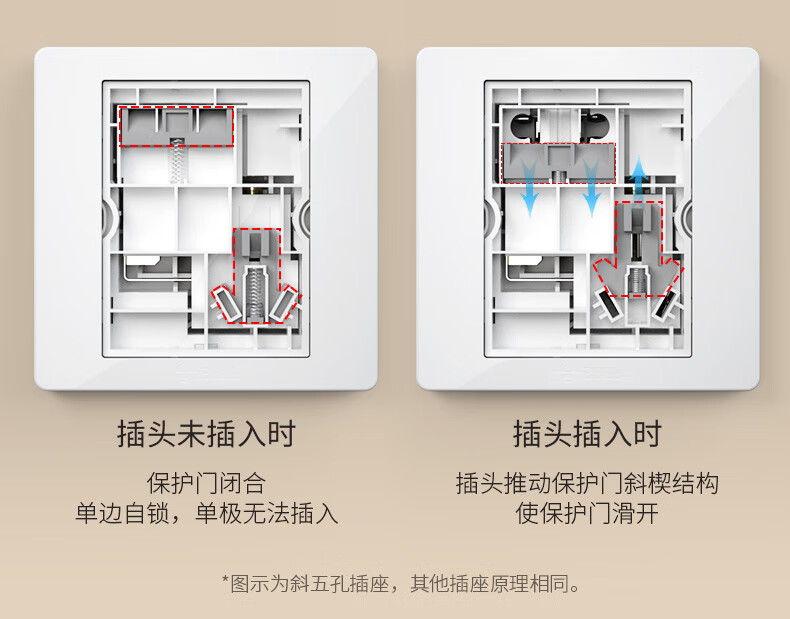 插头未插入时

保护门闭合
单边自锁，单极无法插入

插头插入时

插头推动保护门斜楔结构
使保护门滑开

*图示为斜五孔插座，其他插座原理相同。