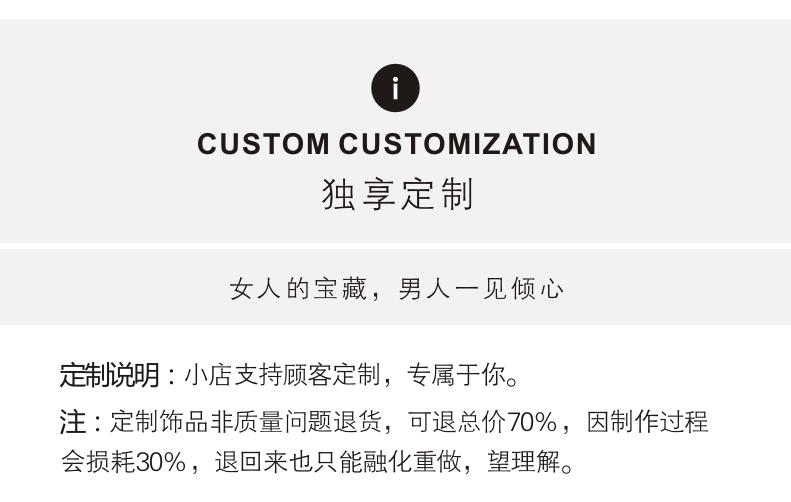 i

CUSTOM CUSTOMIZATION

独享定制

女人的宝藏，男人一见倾心

定制说明：小店支持顾客定制，专属于你。

注：定制饰品非质量问题退货，可退总价70%，因制作过程会损耗30%，退回来也只能融化重做，望理解。