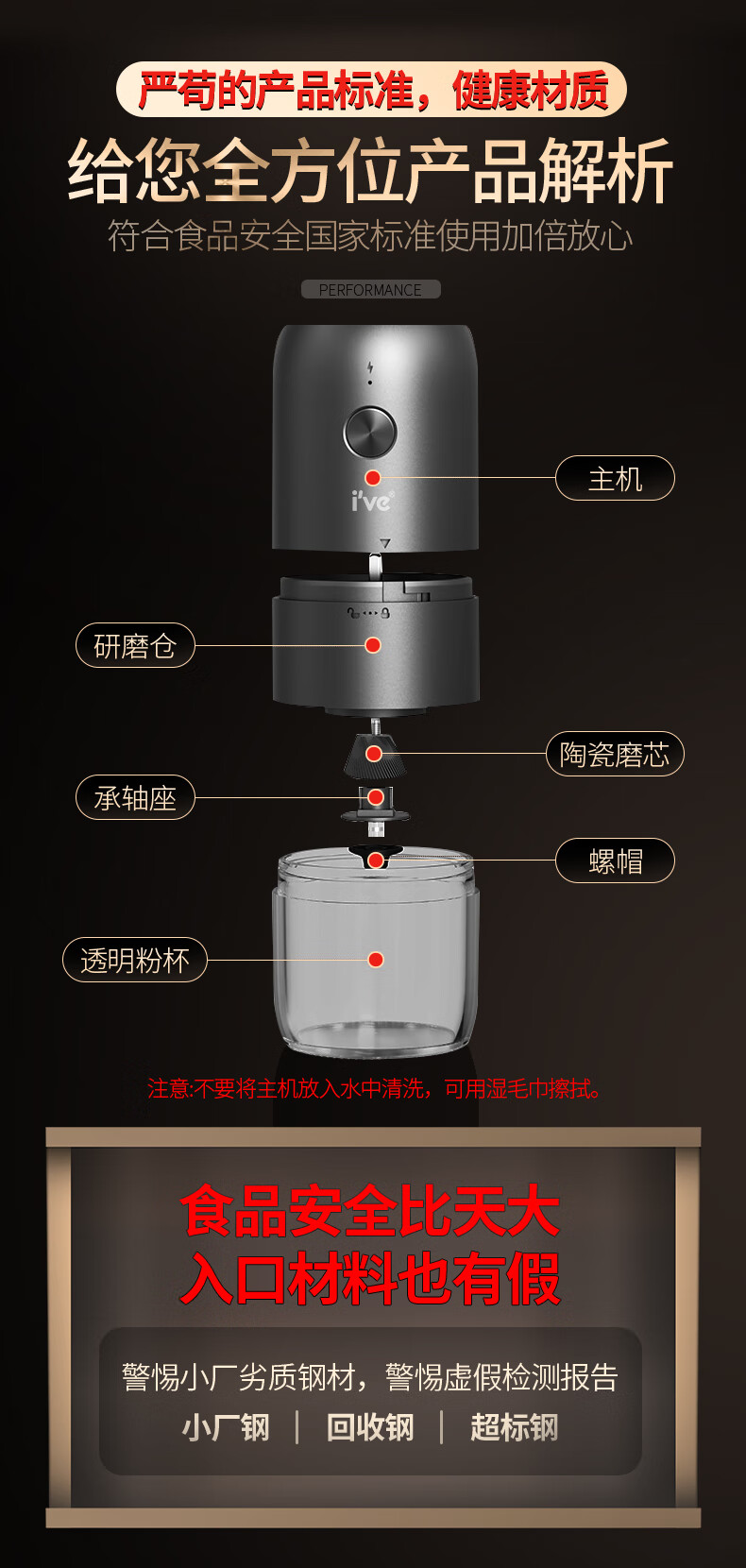 严苛的产品标准，健康材质

给您全方位产品解析

符合食品安全国家标准使用加倍放心

PERFORMANCE

i've

主机

研磨仓

陶瓷磨芯

承轴座

螺帽

透明粉杯

注意:不要将主机放入水中清洗，可用湿毛巾擦拭。

食品安全比天大
入口材料也有假

警惕小厂劣质钢材，警惕虚假检测报告
小厂钢 | 回收钢 | 超标钢