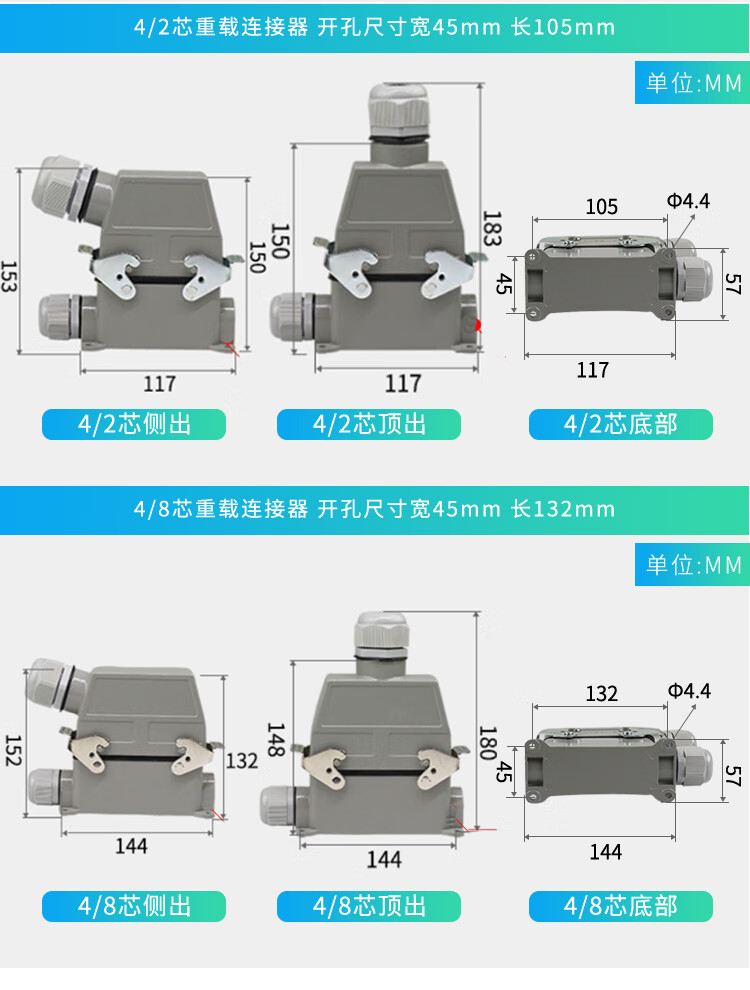 4/2芯重载连接器 开孔尺寸宽45mm 长105mm

单位:MM

153

150

117

150

183

117

105

Φ4.4

45

57

117

4/2芯侧出

4/2芯顶出

4/2芯底部

4/8芯重载连接器 开孔尺寸宽45mm 长132mm

单位:MM

152

132

144

148

180

144

132

Φ4.4

45

57

144

4/8芯侧出

4/8芯顶出

4/8芯底部